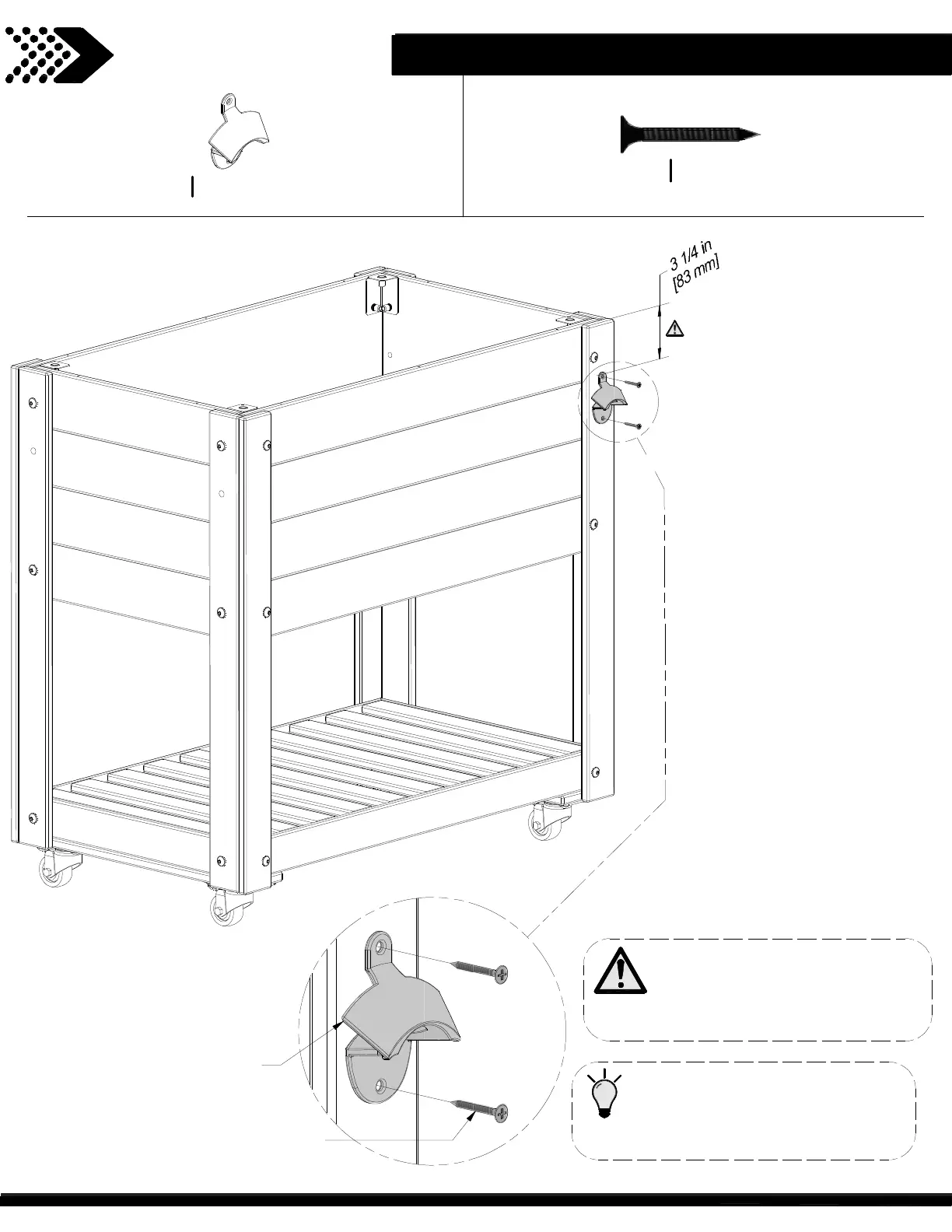 3 1/4 in
[83 mm]