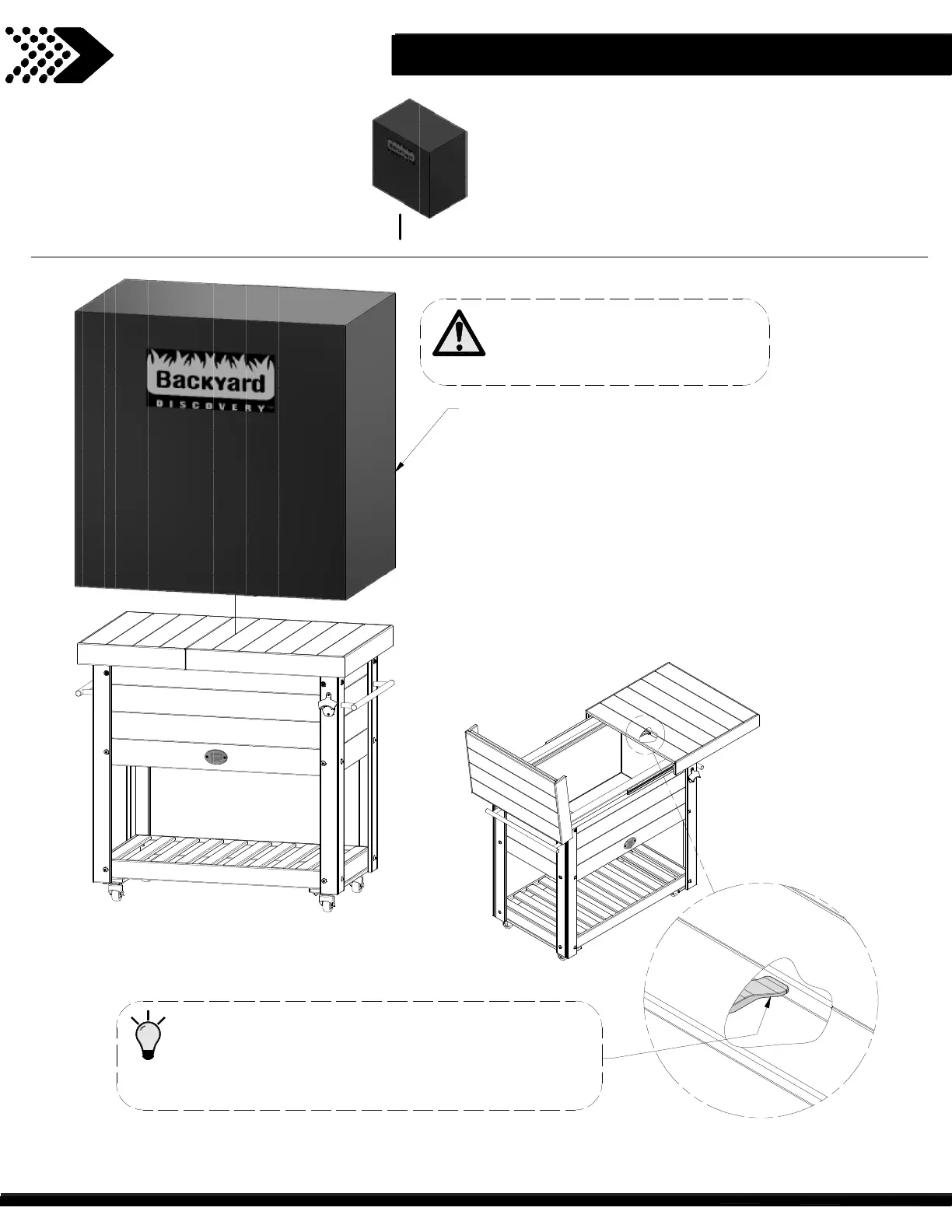 Backyard
DISCOVERY