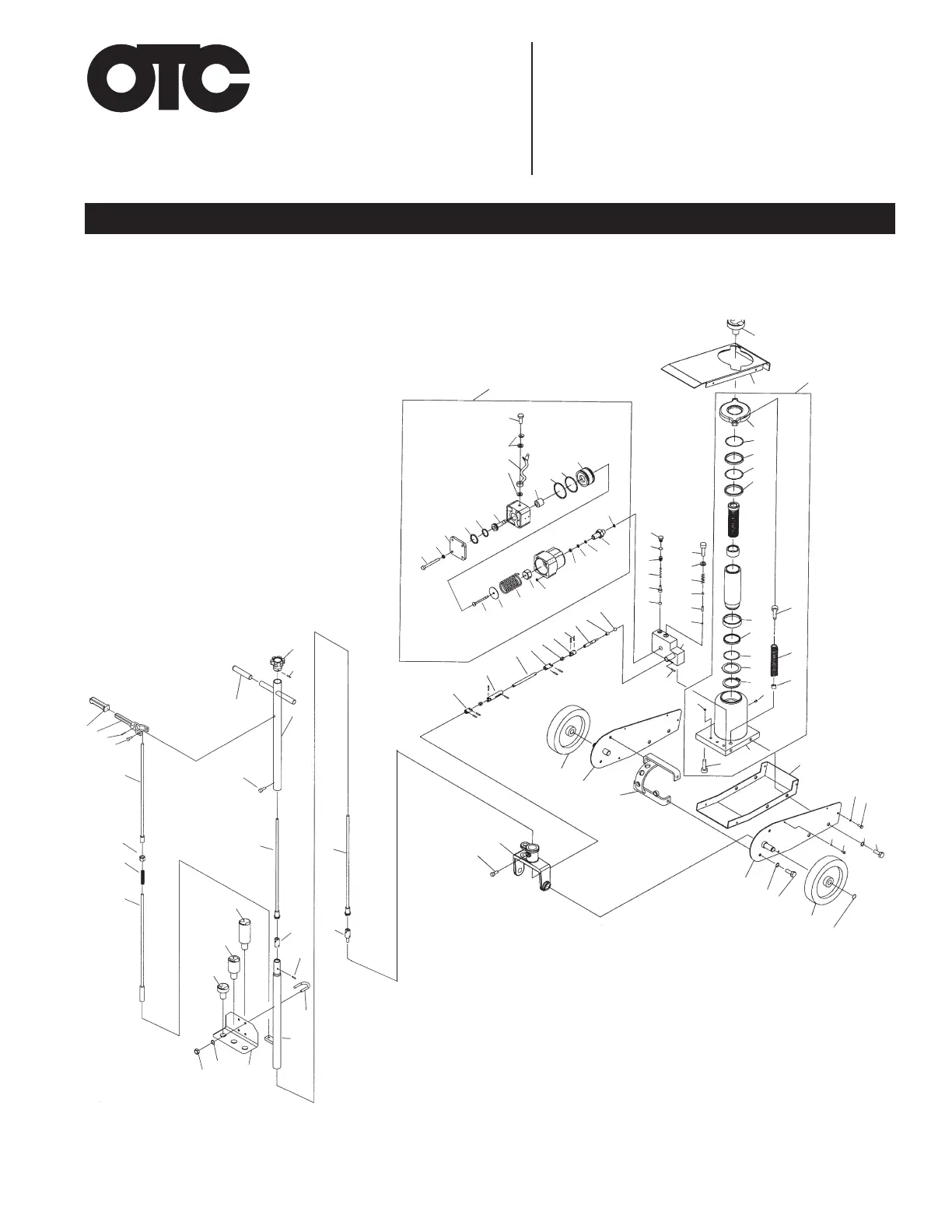 OTC