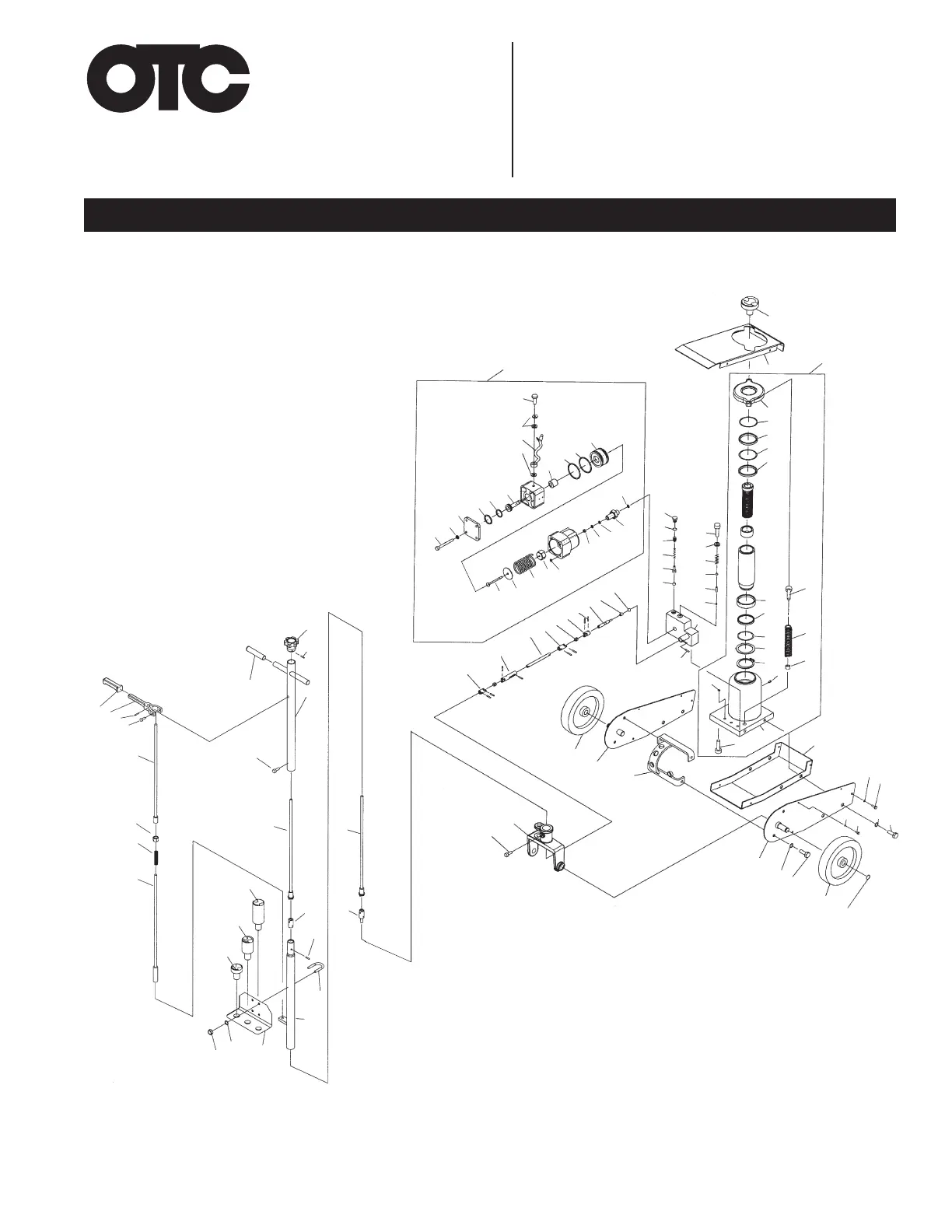 OTC