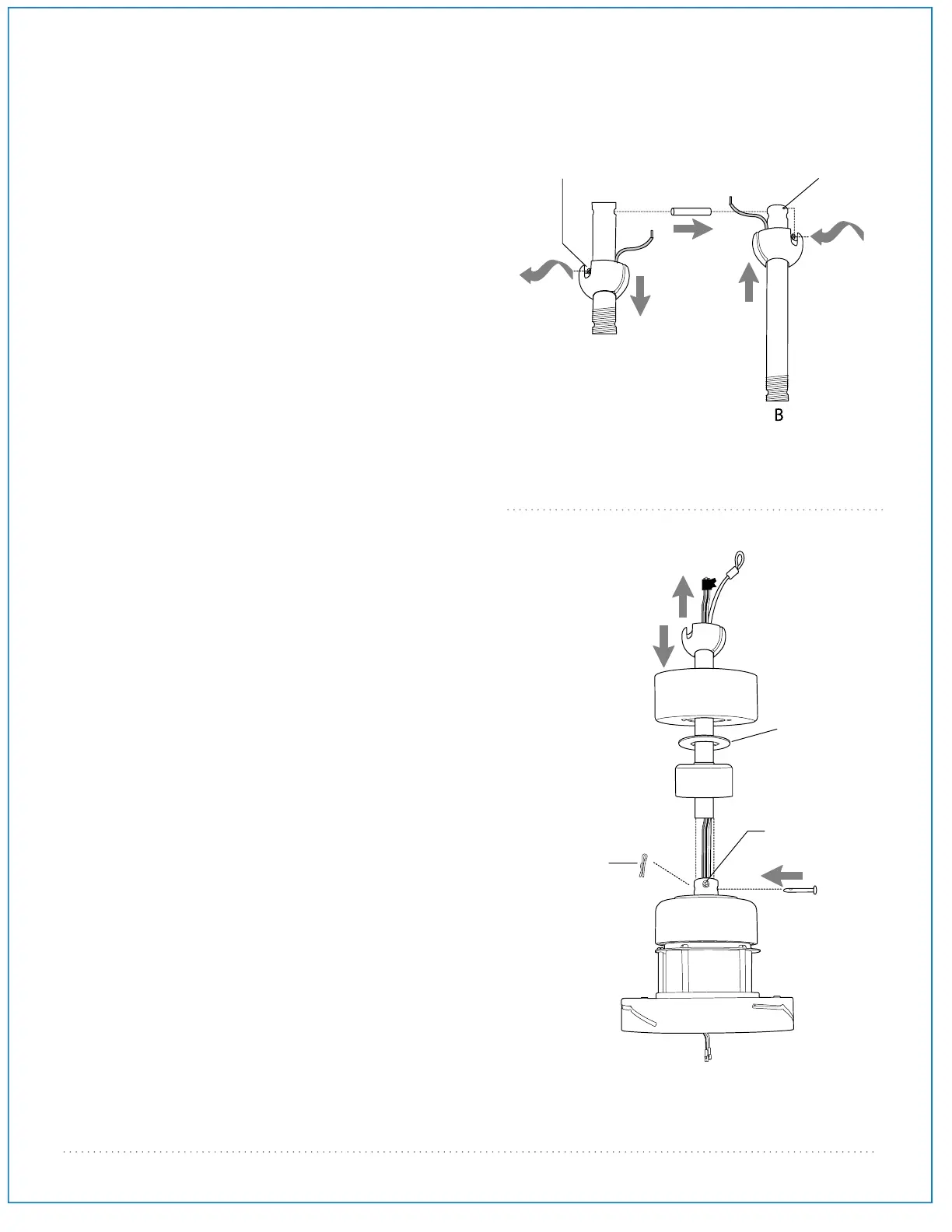 B