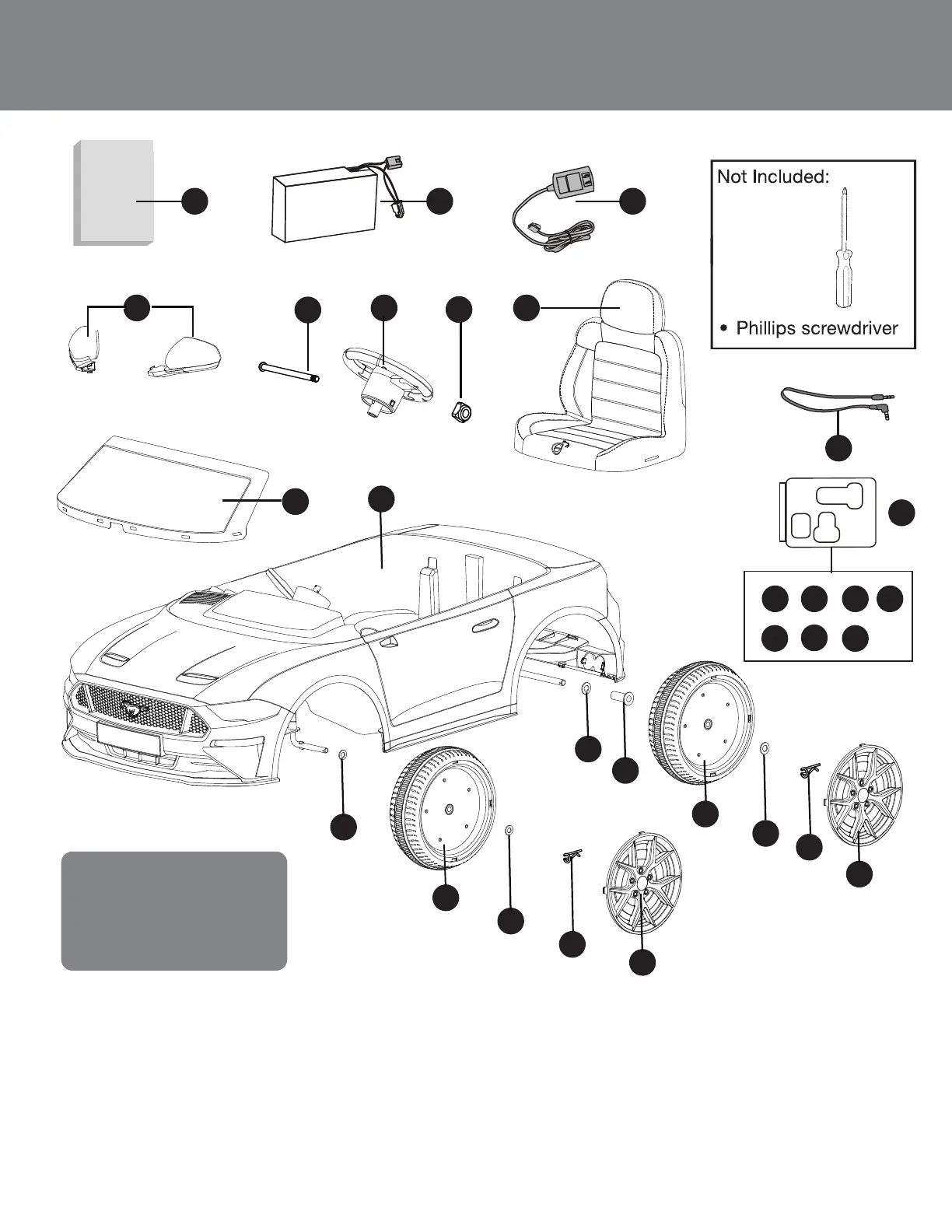 Not Included:

• Phillips screwdriver