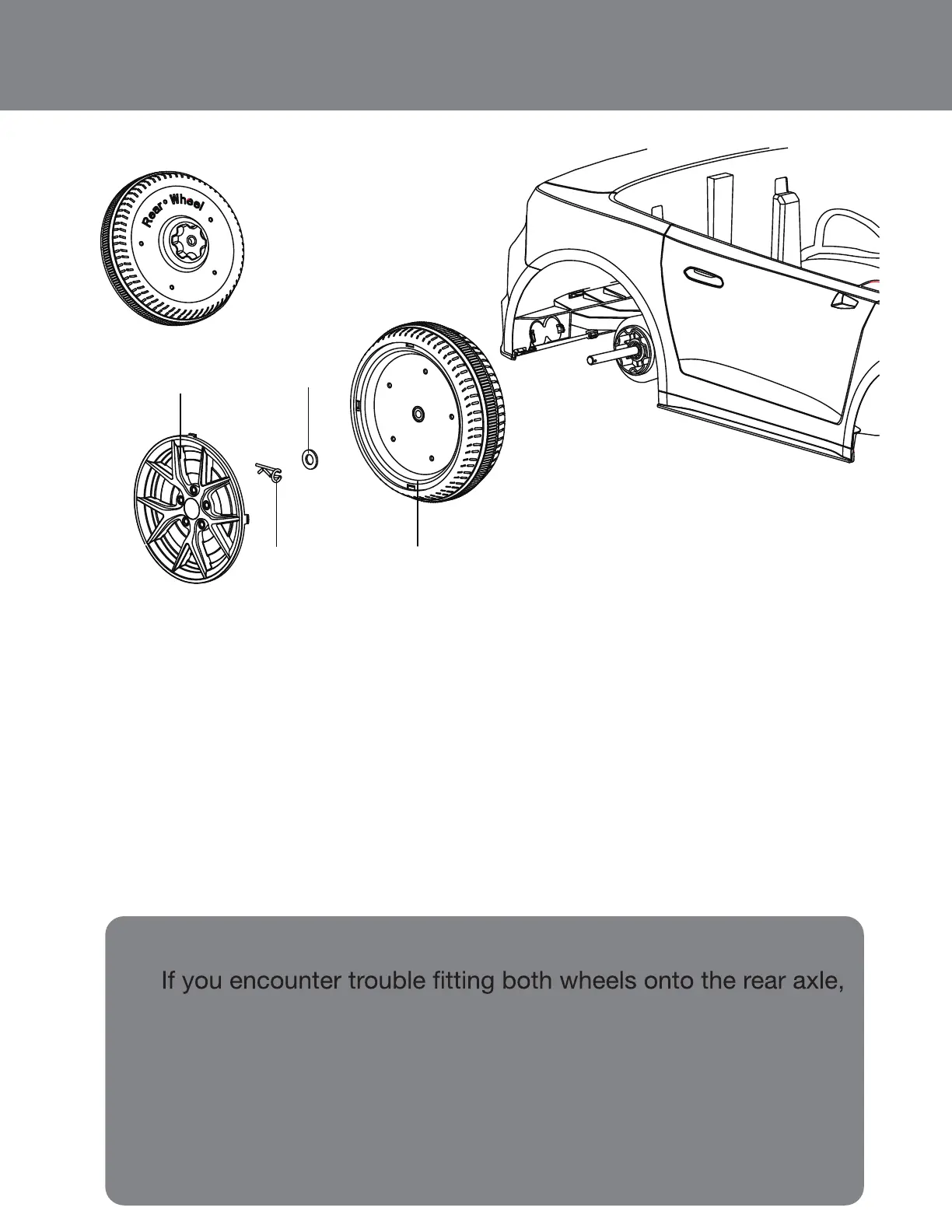 Rear Wheel

If you encounter trouble fitting both wheels onto the rear axle,