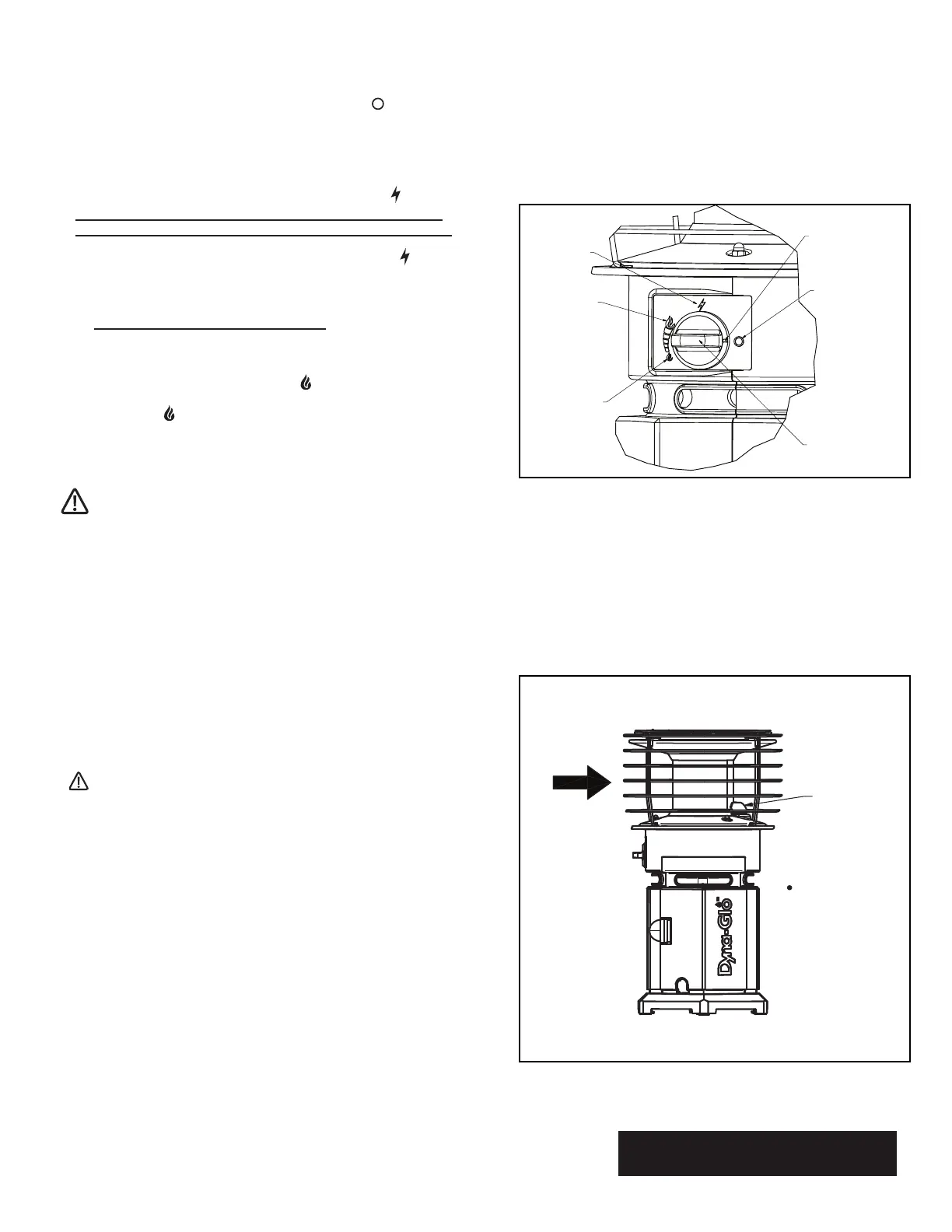 Dyna-Glo