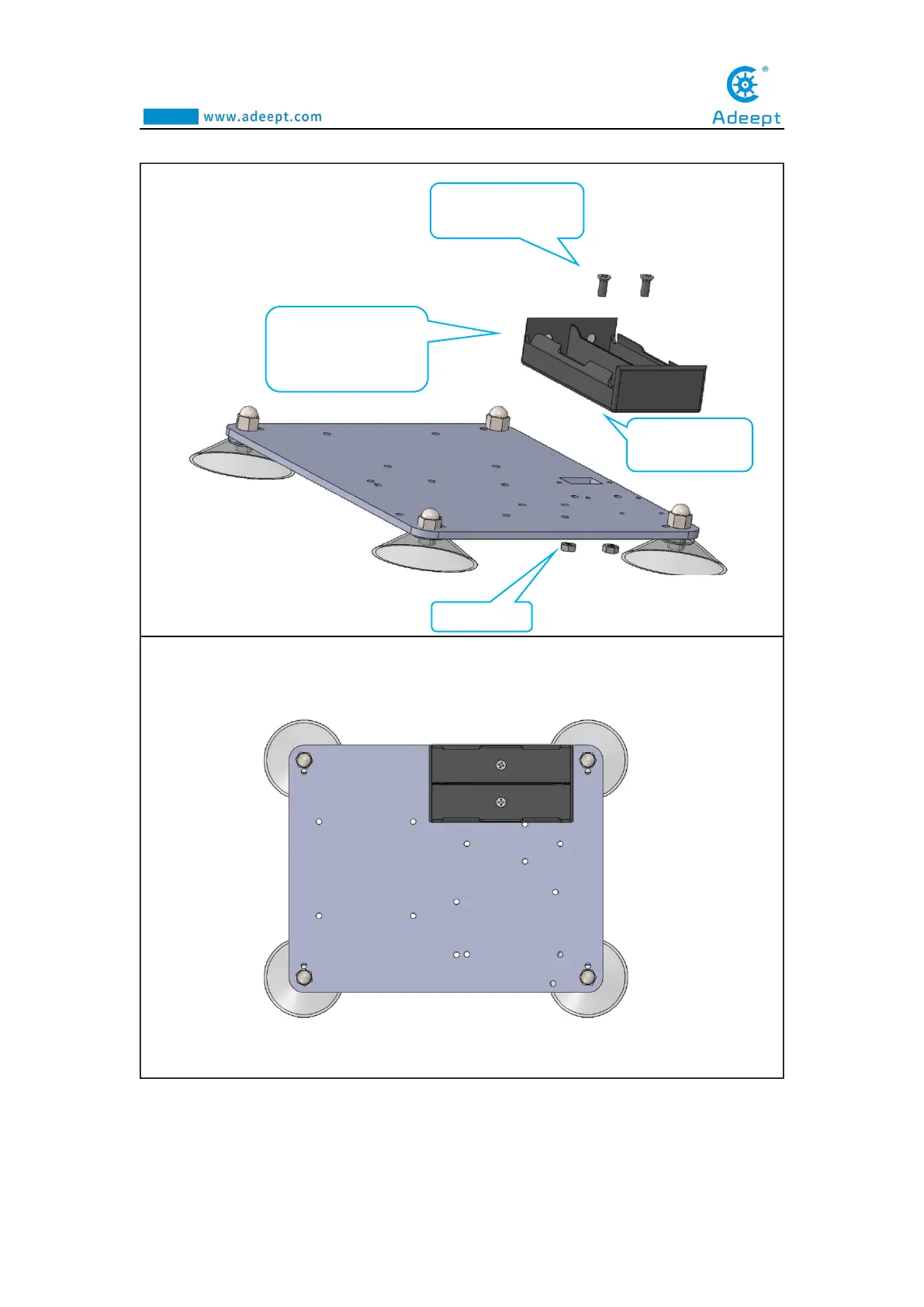 www.adeept.com

Adeept