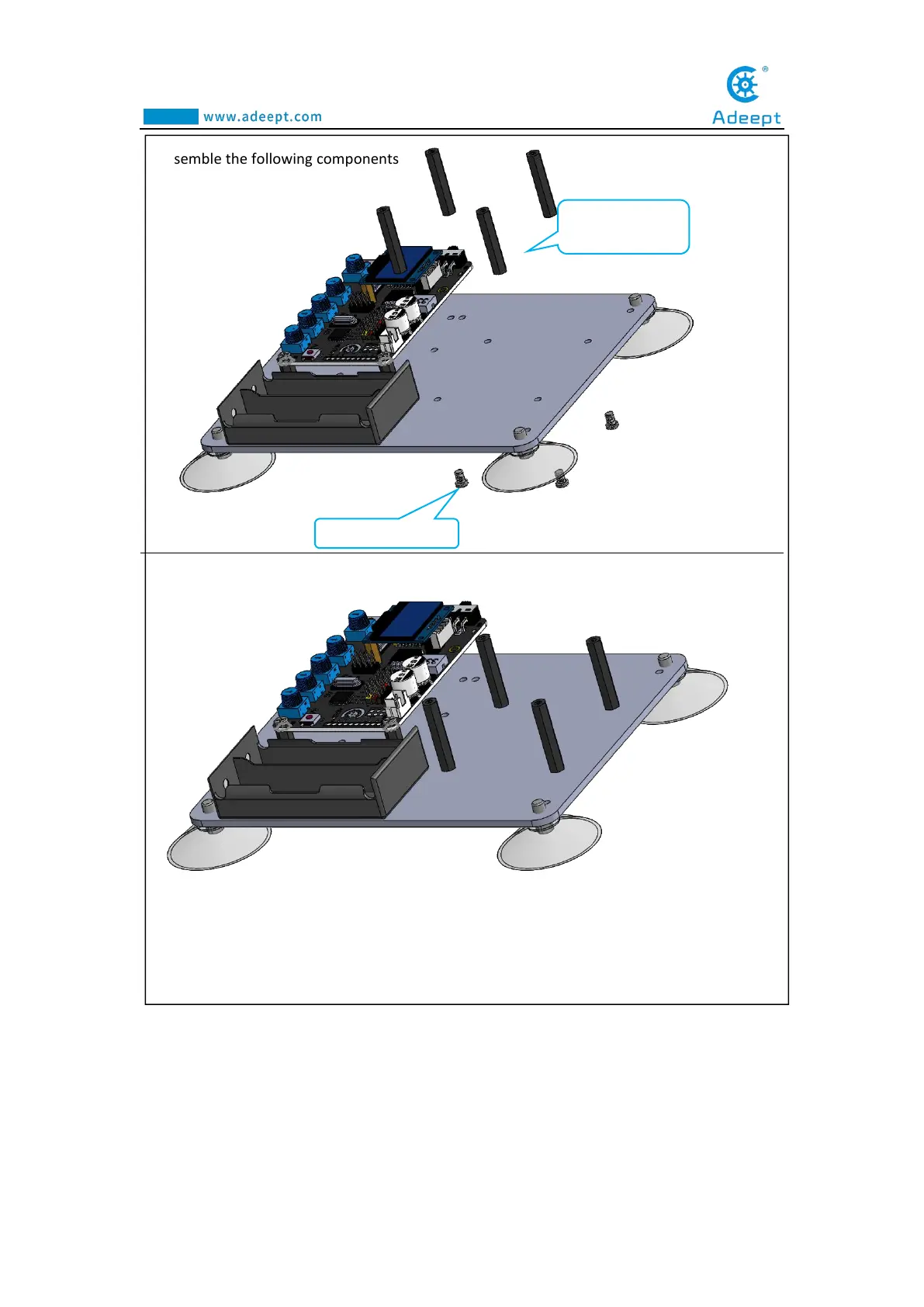 www.adeept.com

Adeept

semble the following components