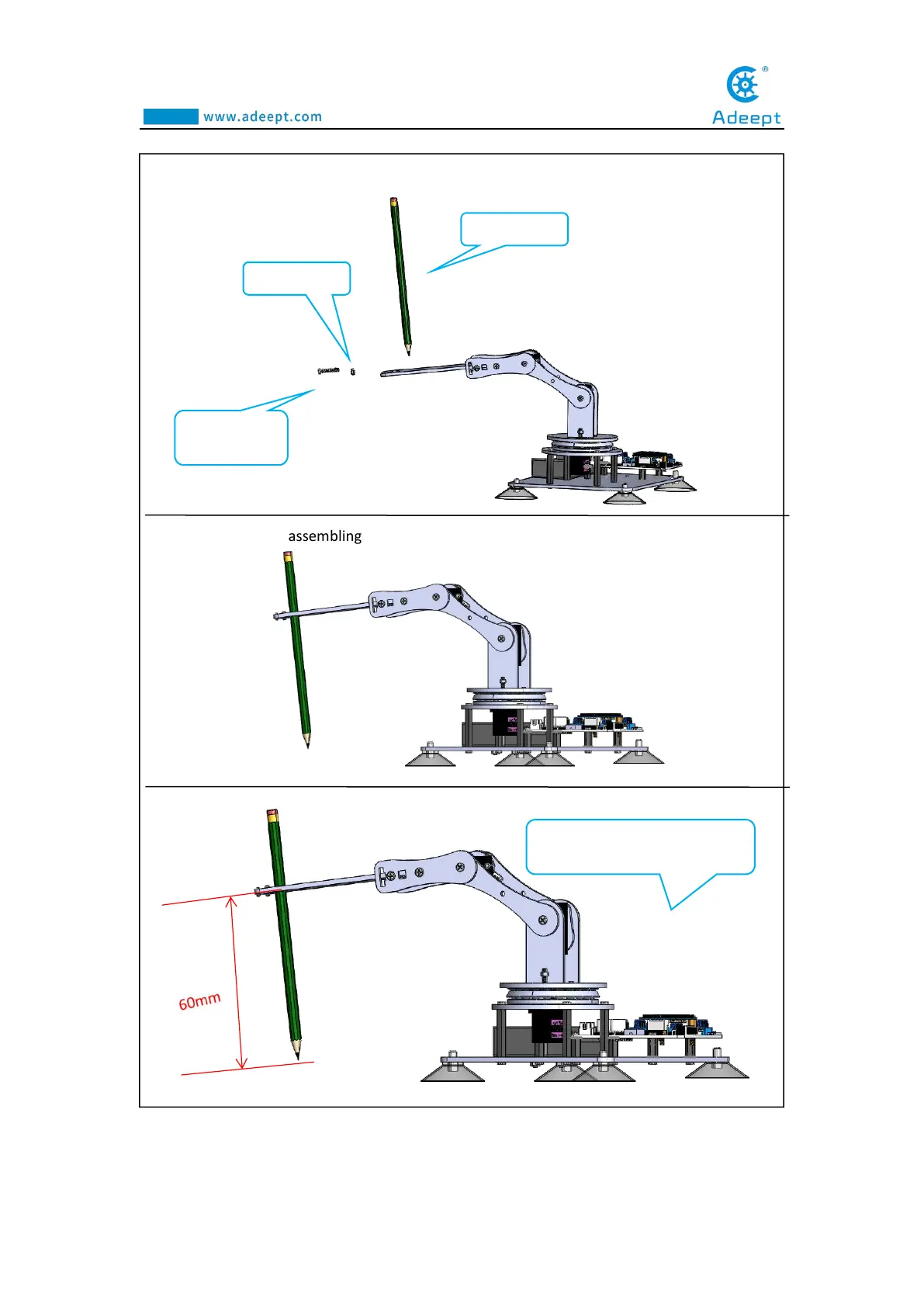 www.adeept.com

Adeept

assembling

60mm