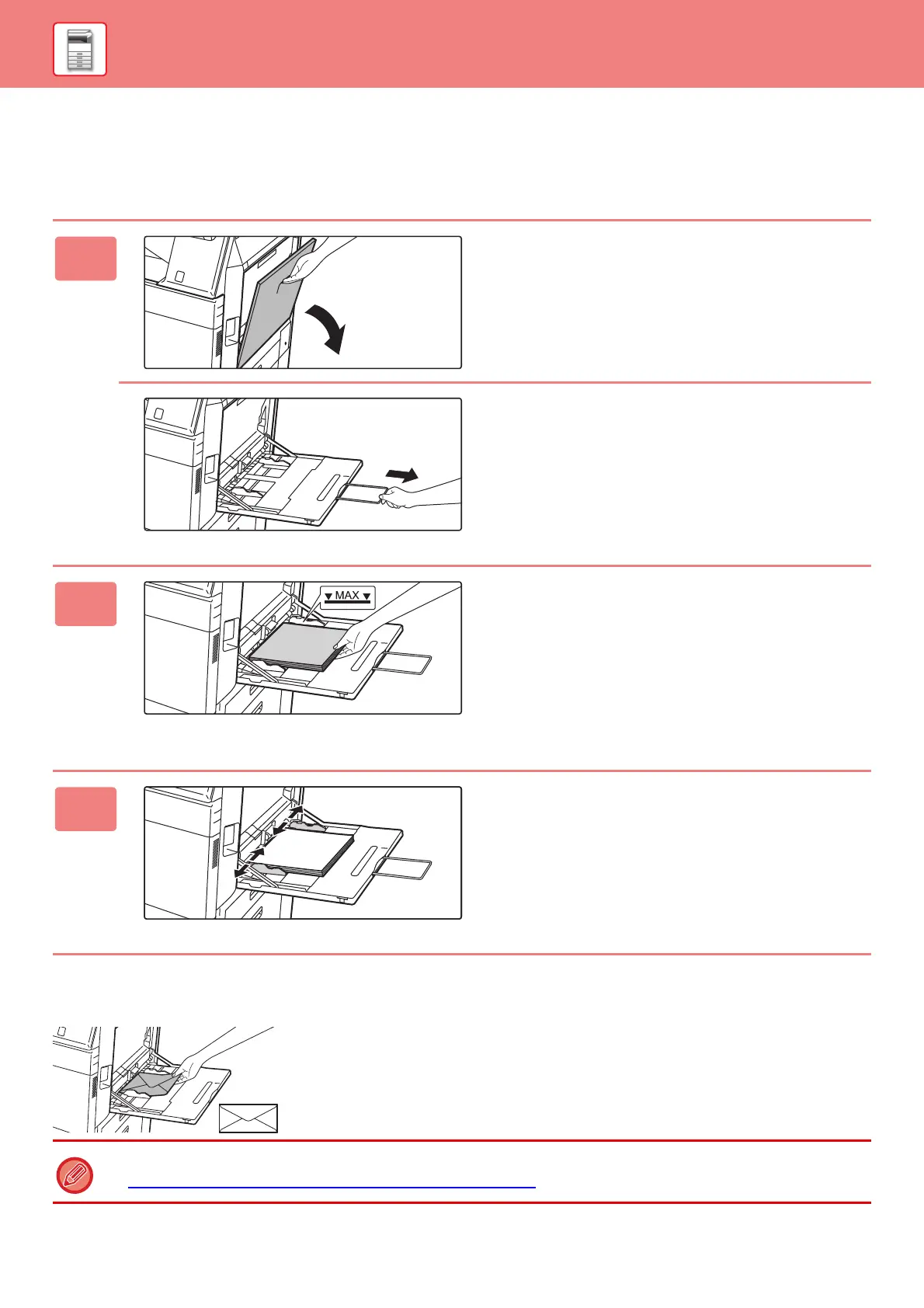 MAX