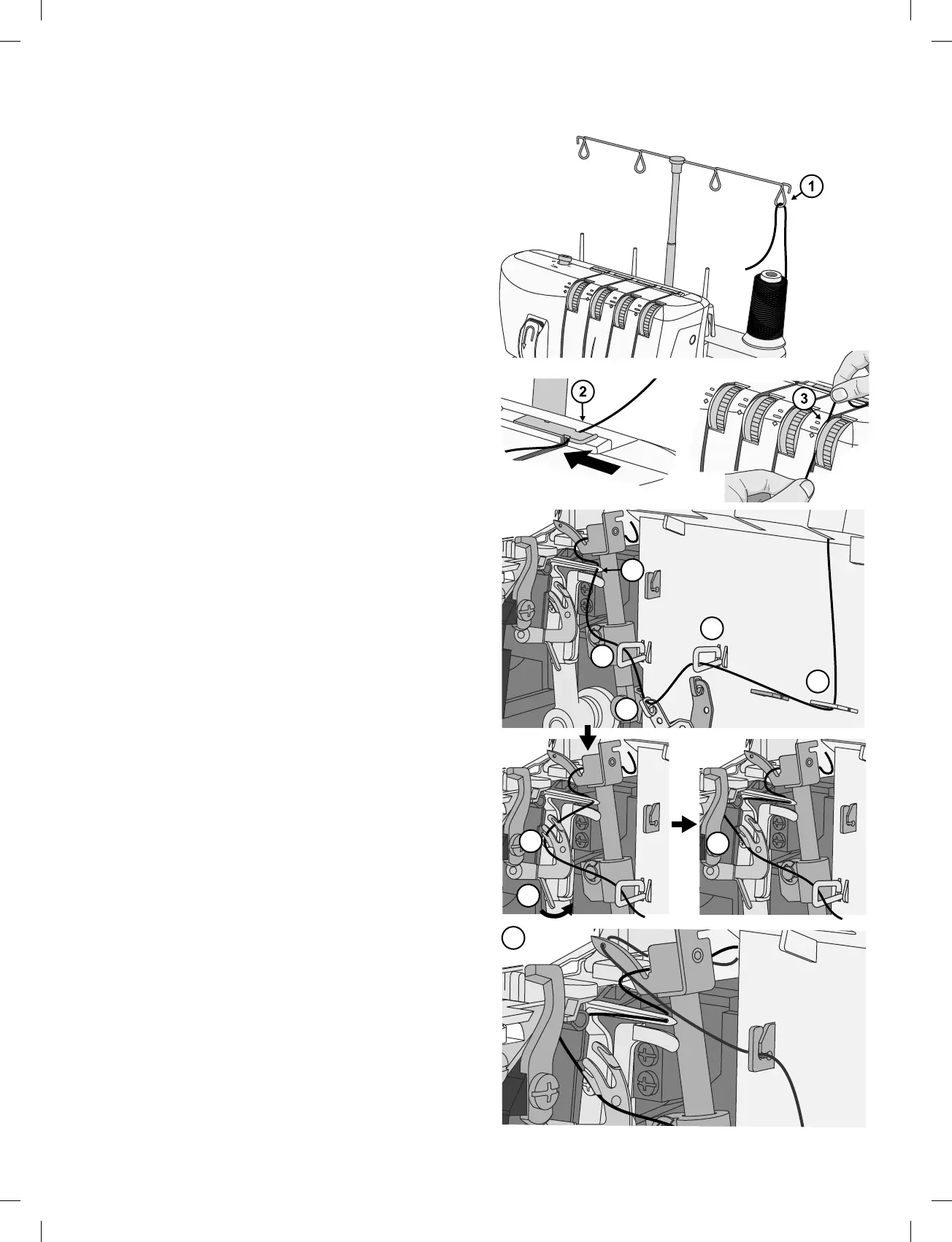 1

2

3