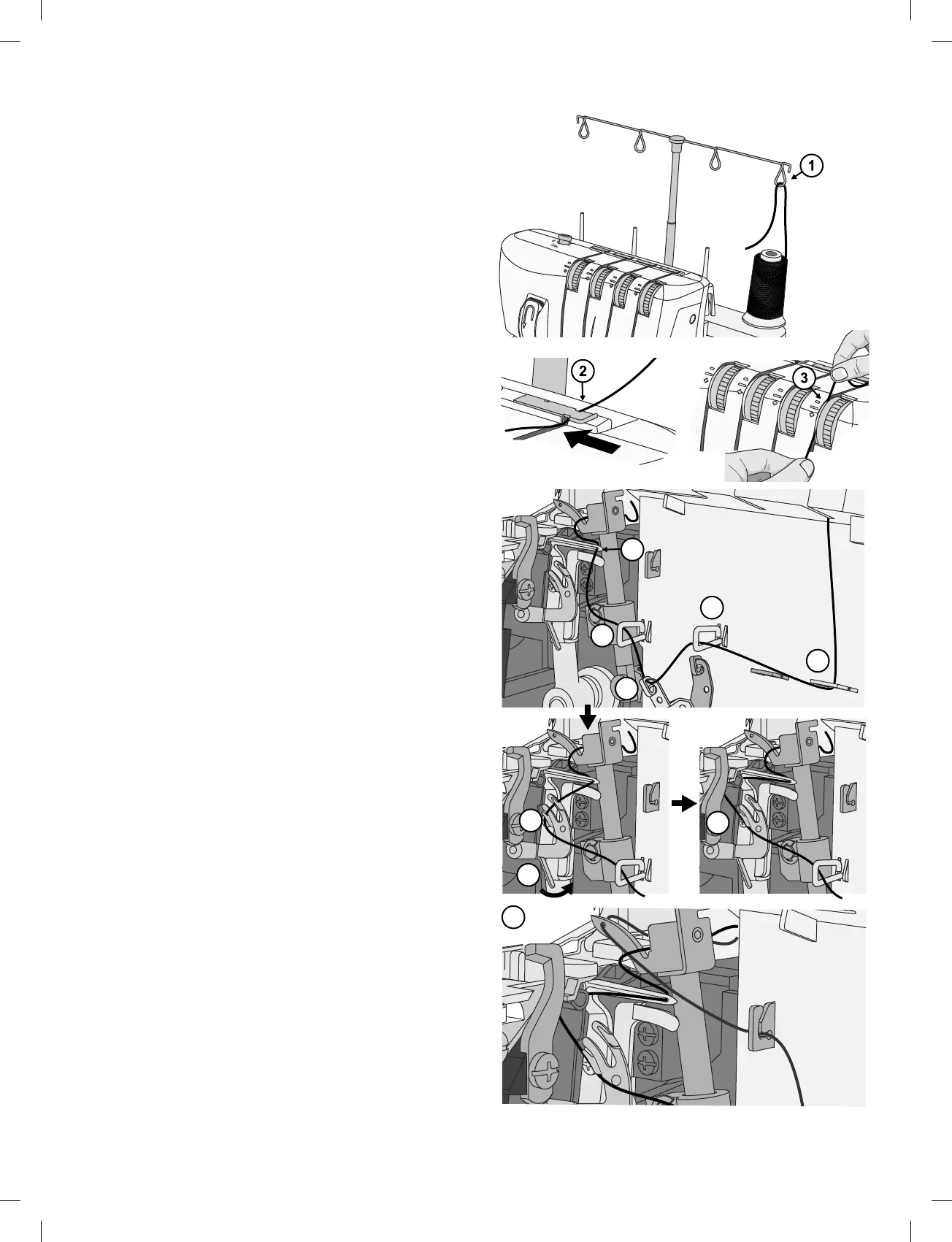 1

2

3