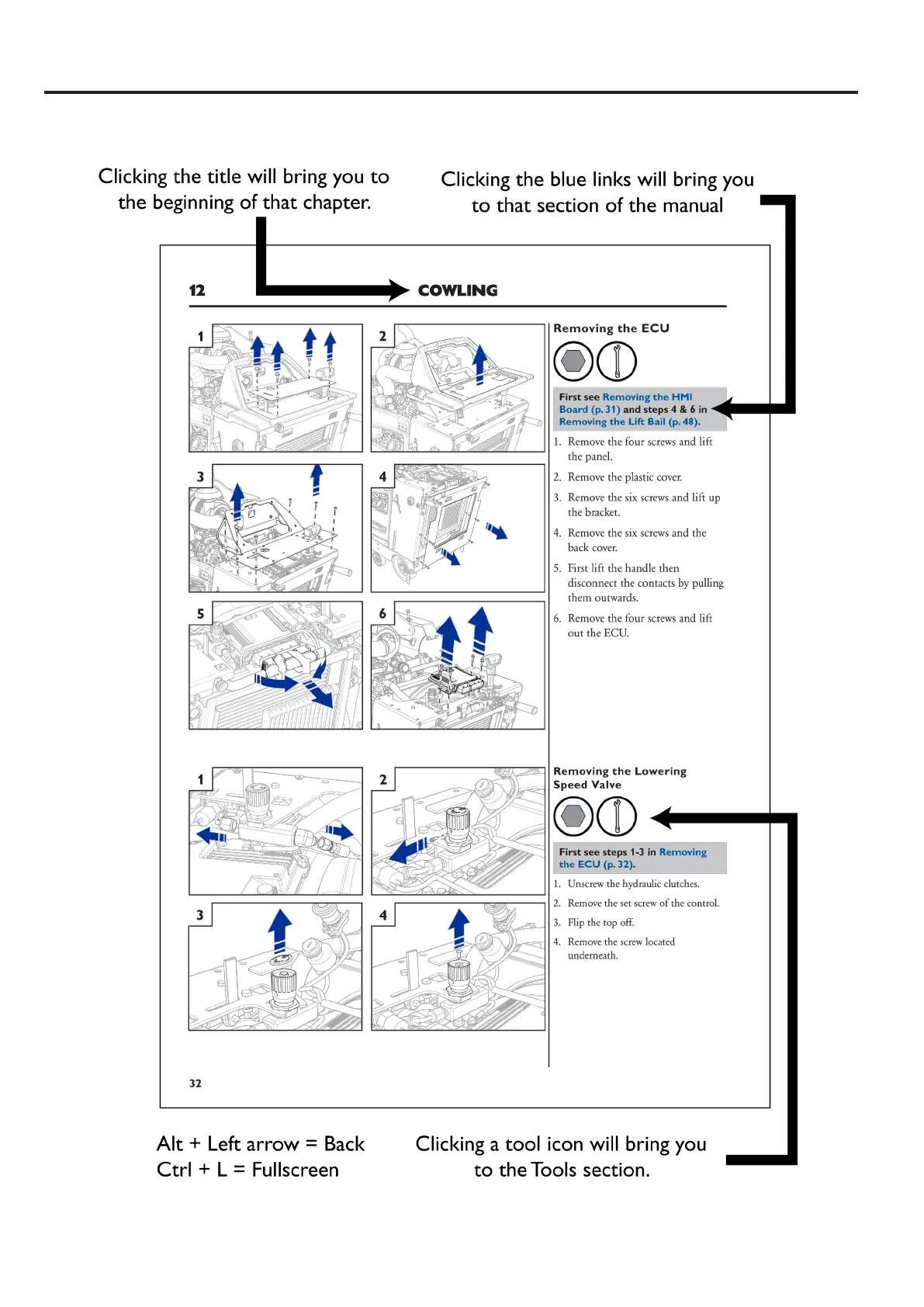 Clicking the title will bring you to the beginning of that chapter.

Clicking the blue links will bring you to that section of the manual

12 COWLING

1

2

3

4

5

6

Removing the ECU

First see Removing the HMI Board (p. 31) and steps 4 & 6 in Removing the Lift Bail (p. 48).

1. Remove the four screws and lift the panel.
2. Remove the plastic cover.
3. Remove the six screws and lift up the bracket.
4. Remove the six screws and the back cover.
5. First lift the handle then disconnect the contacts by pulling them outwards.
6. Remove the four screws and lift out the ECU.

1

2

3

4

Removing the Lowering Speed Valve

First see steps 1-3 in Removing the ECU (p. 32).

1. Unscrew the hydraulic clutches.
2. Remove the set screw of the control.
3. Flip the top off.
4. Remove the screw located underneath.

32

Alt + Left arrow = Back
Ctrl + L = Fullscreen

Clicking a tool icon will bring you to the Tools section.