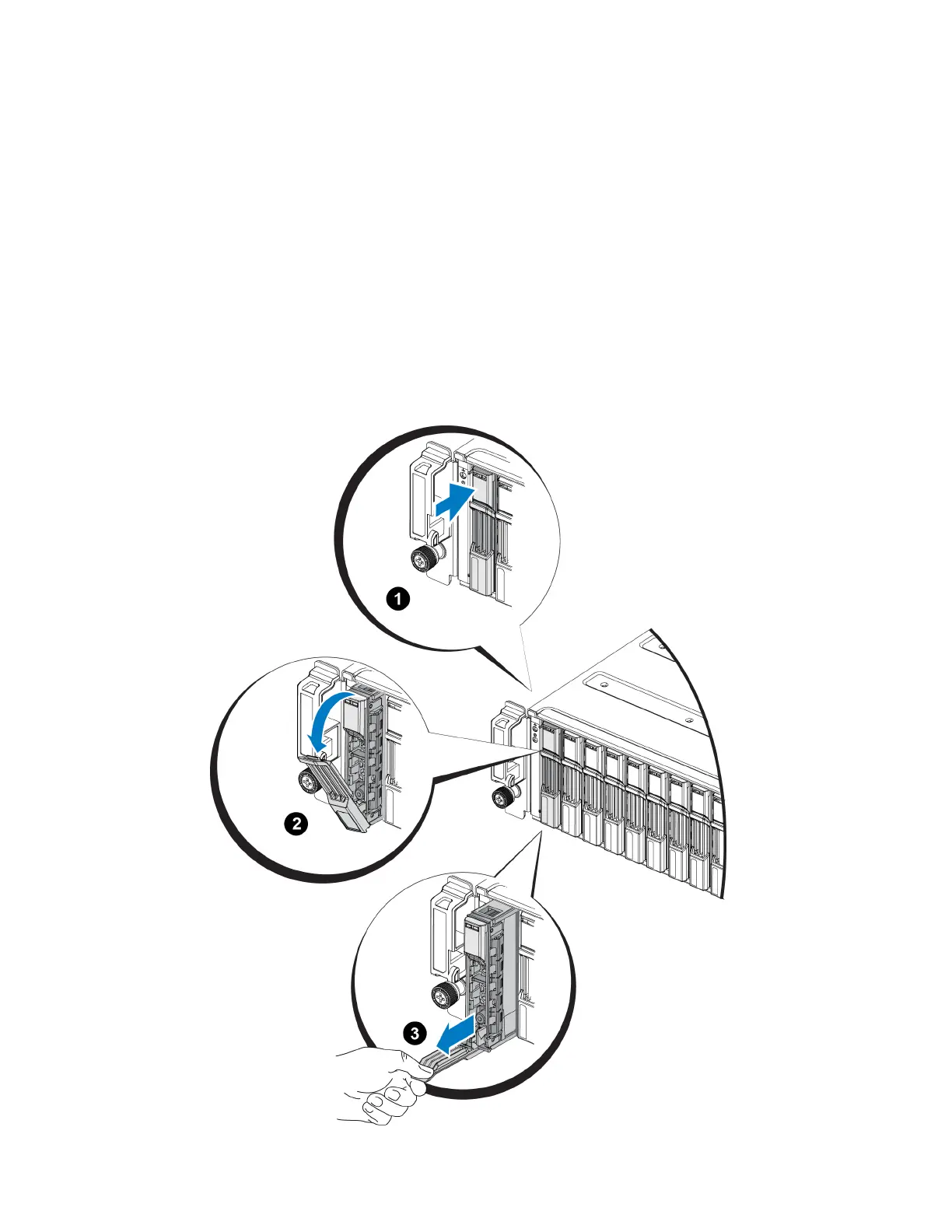 1

2

3