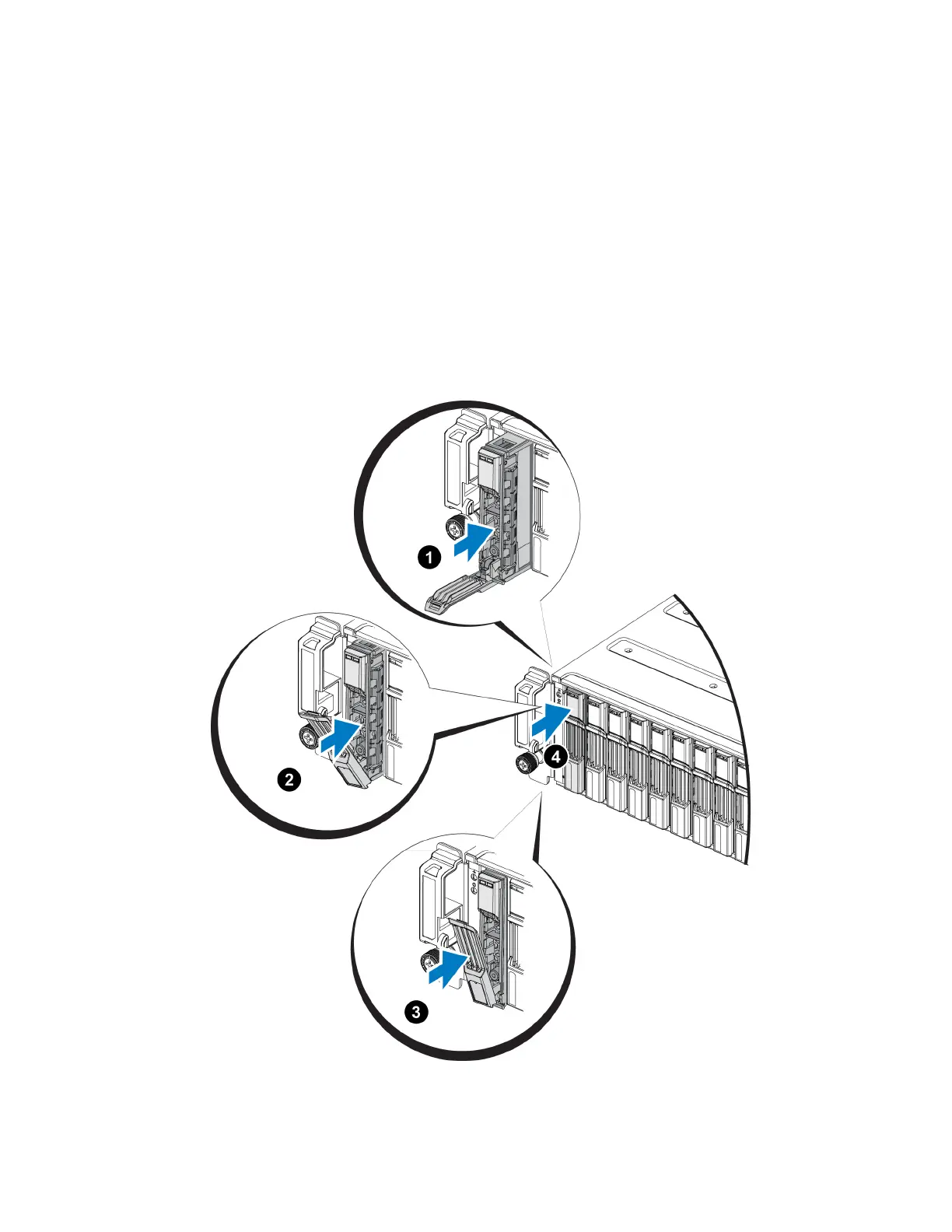 1

2

4

3