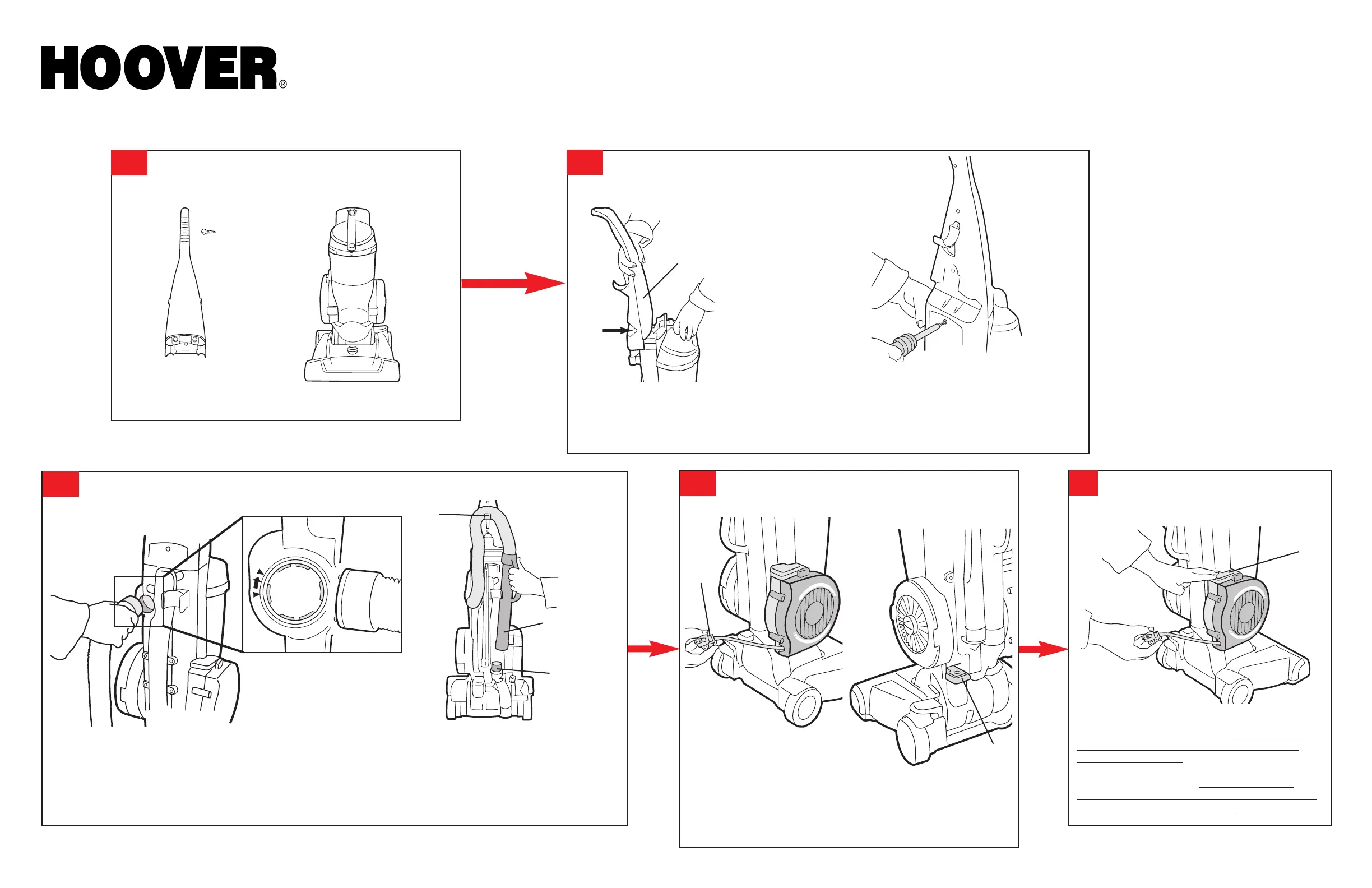 HOOVER®