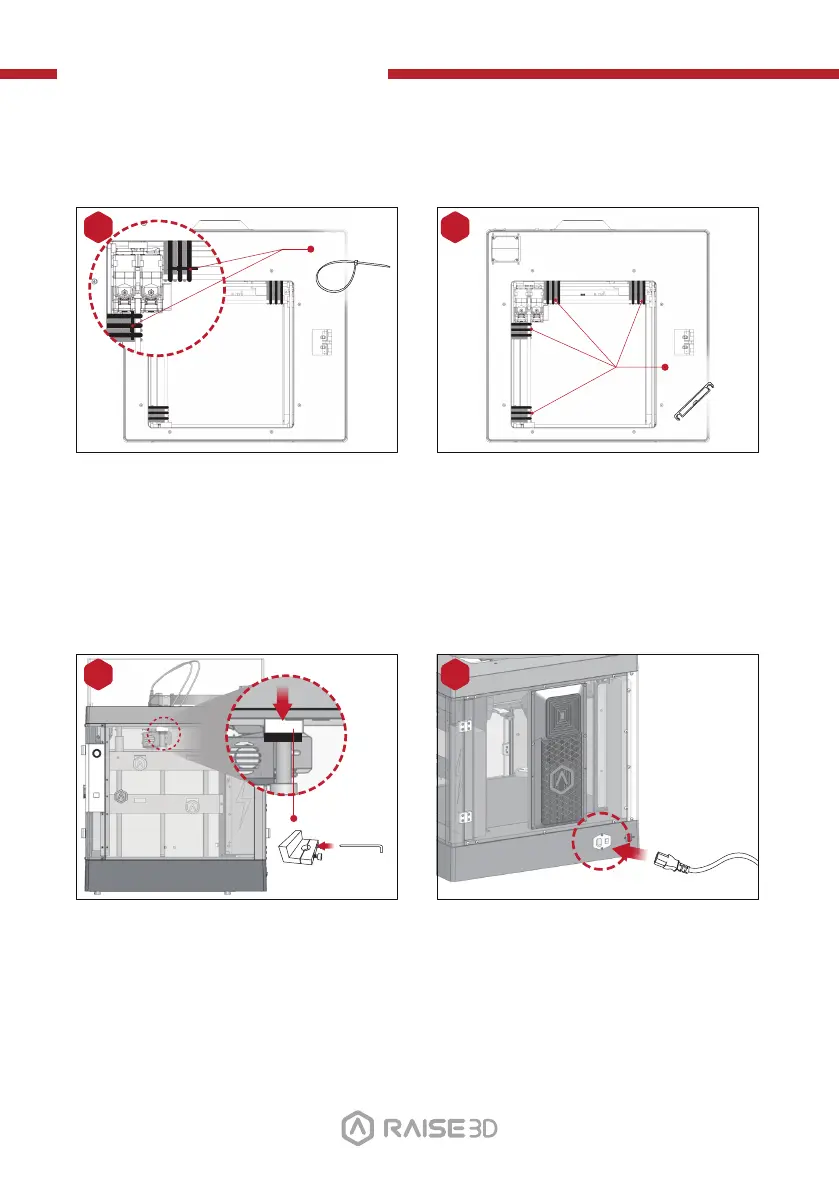 RAISE3D