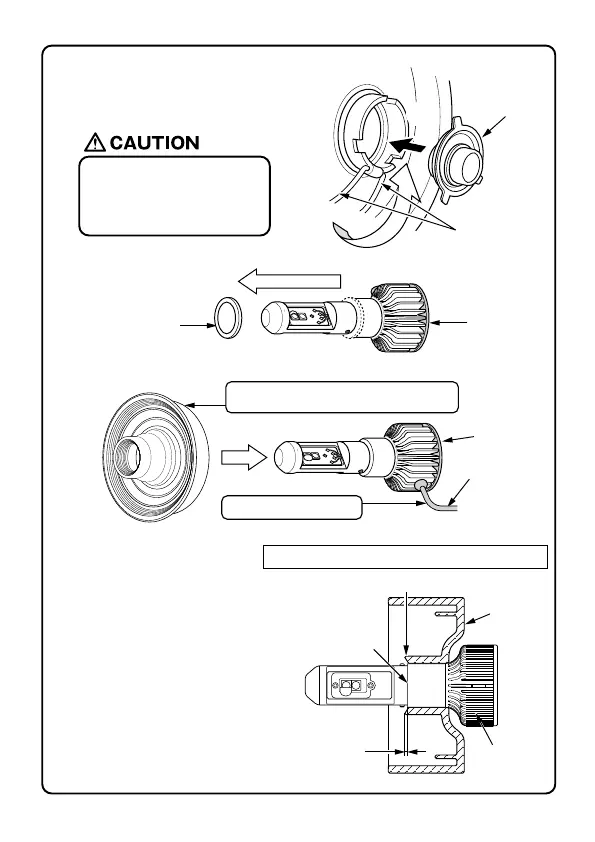 CAUTION