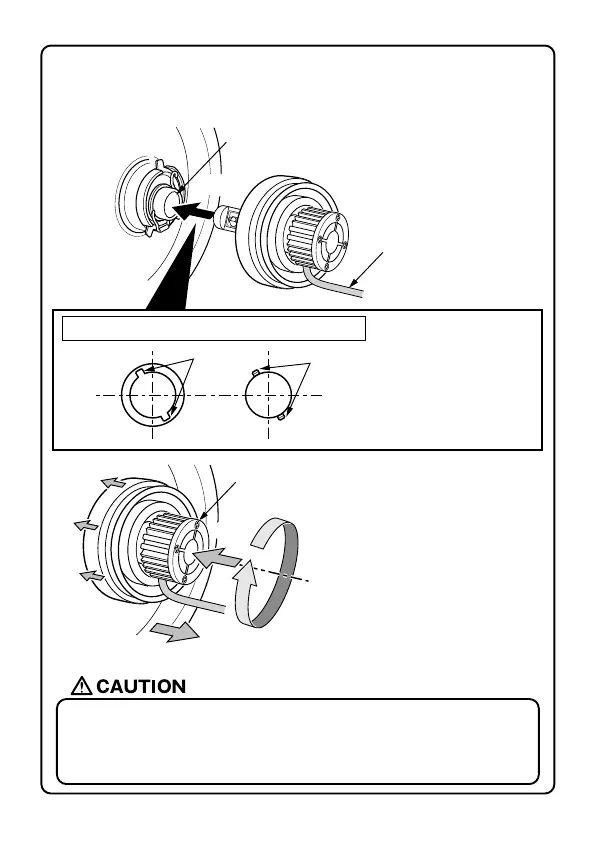 CAUTION