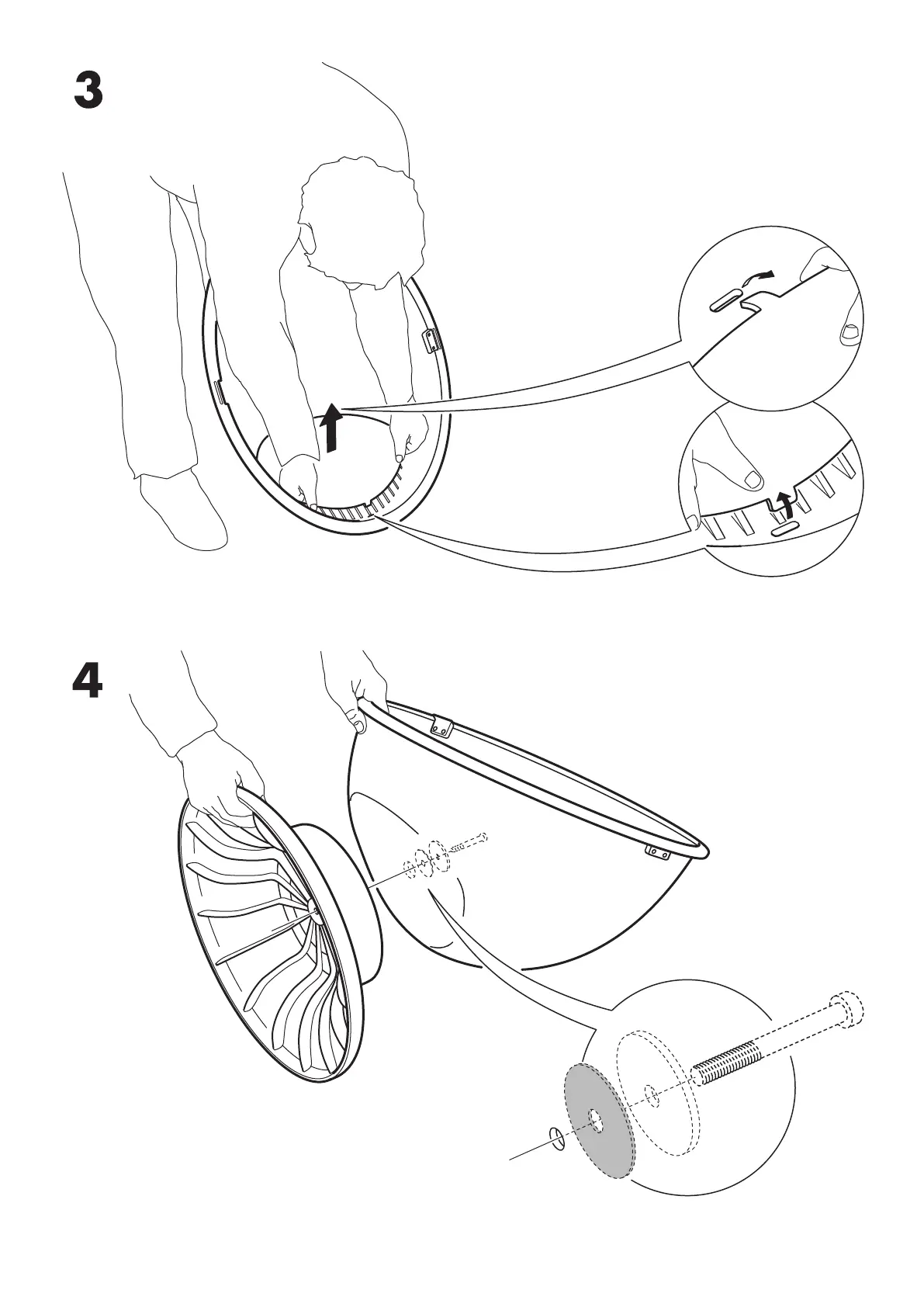 3

4