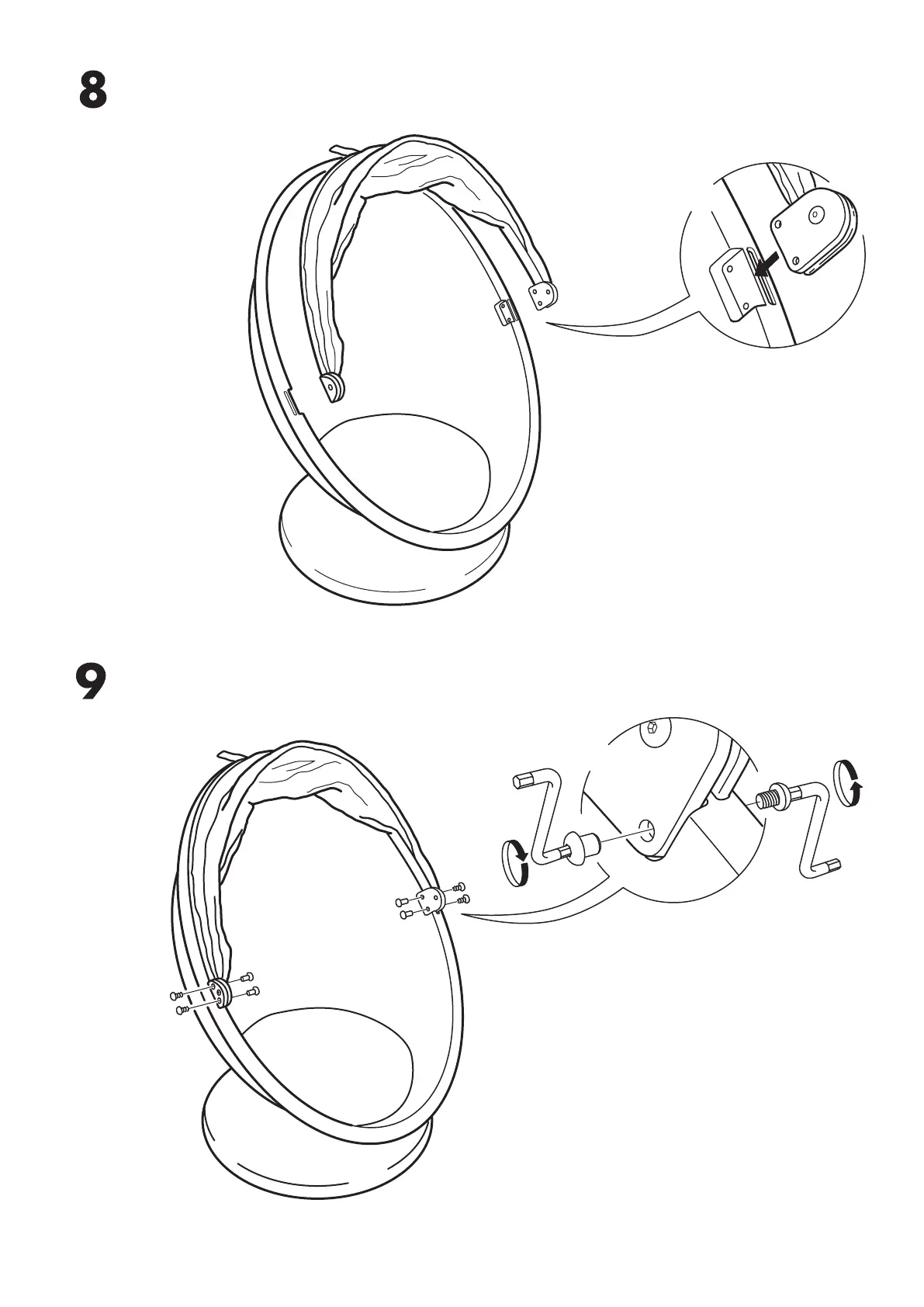 8

9