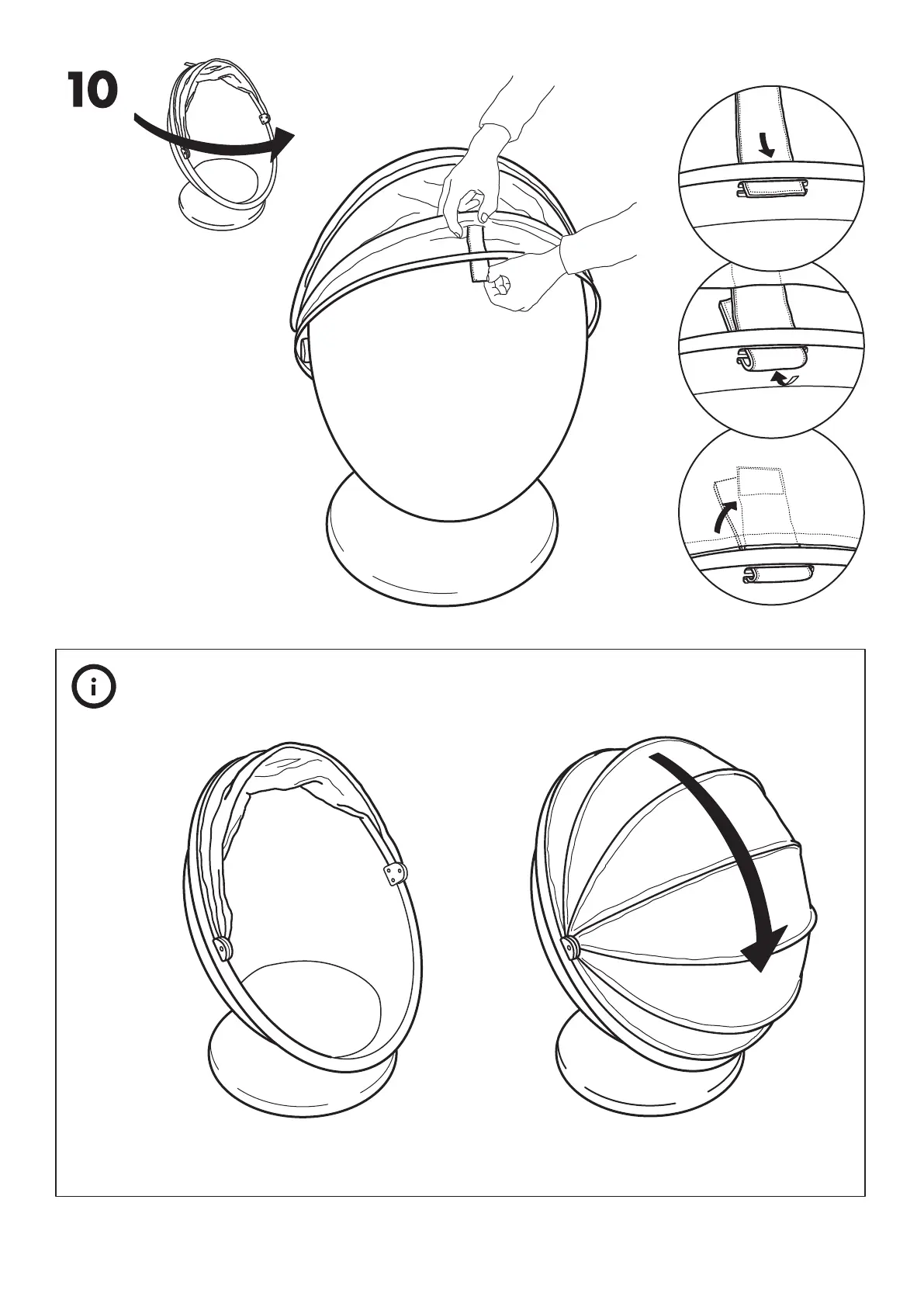 10

i