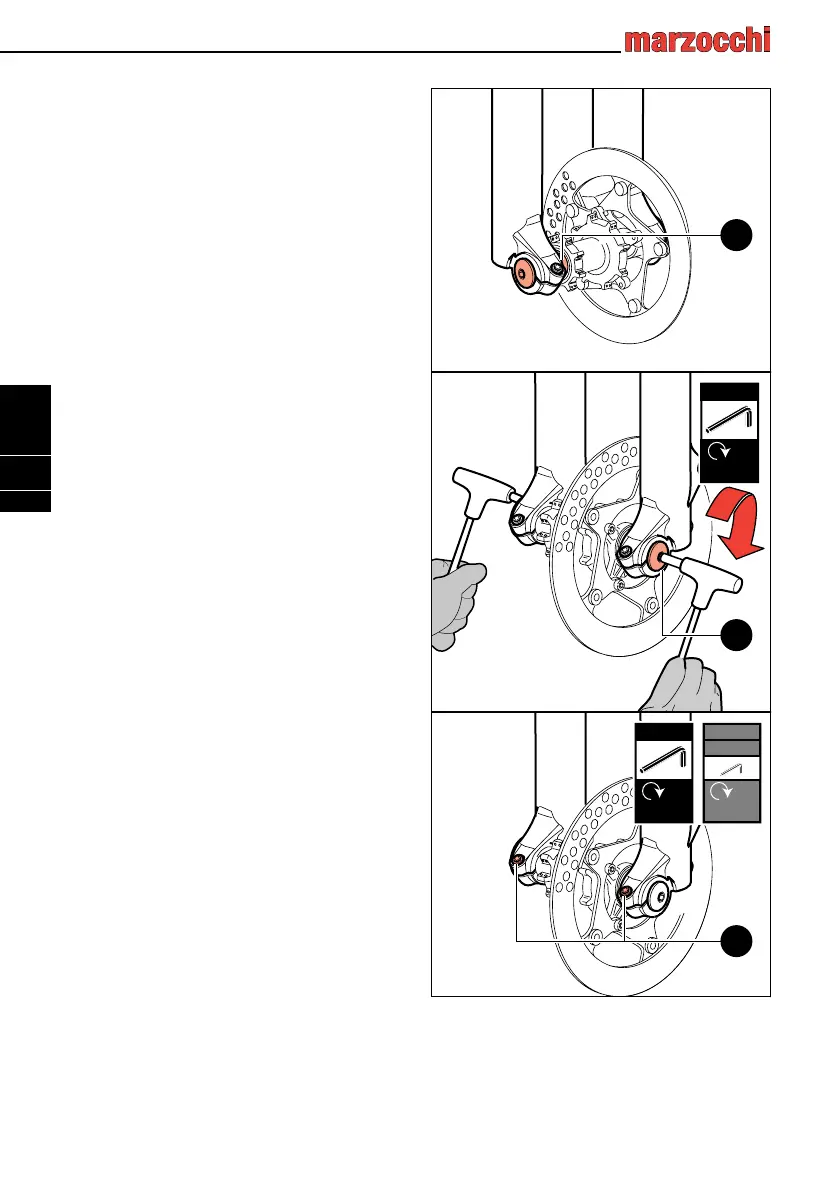 marzocchi