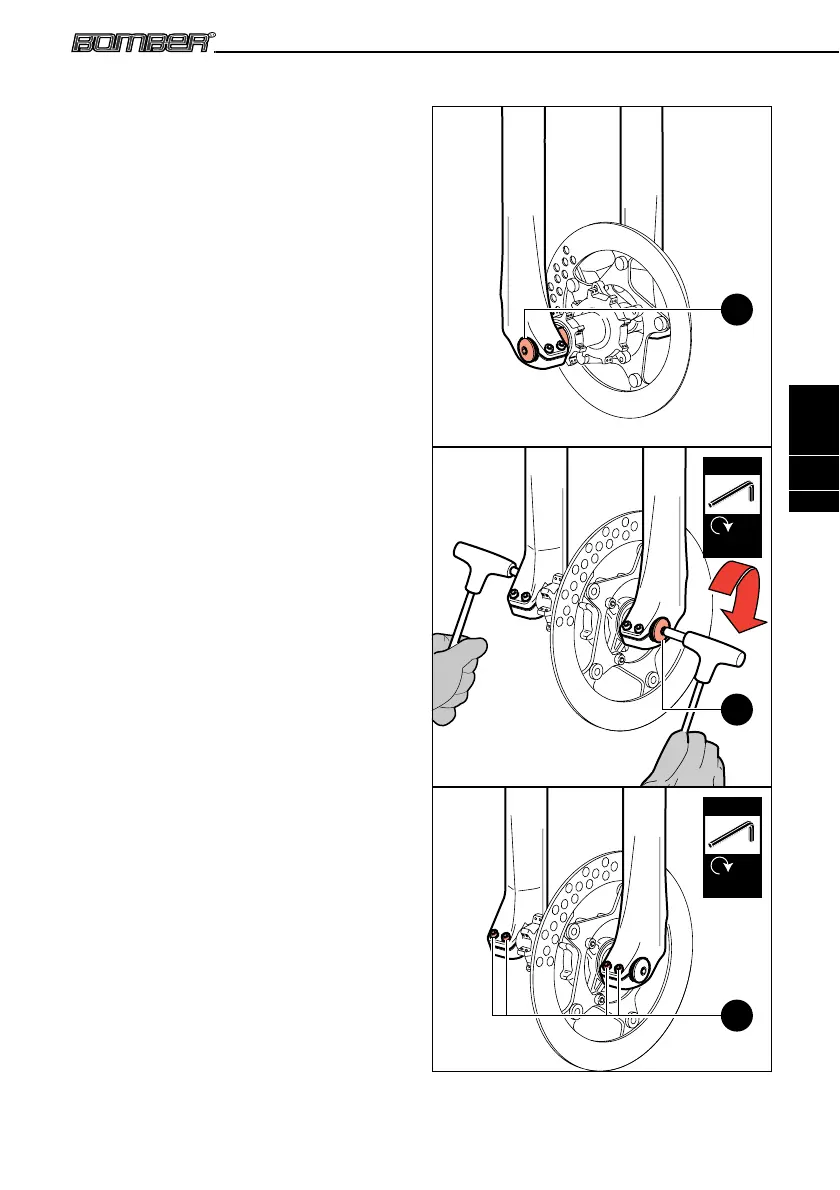 BOMBER®