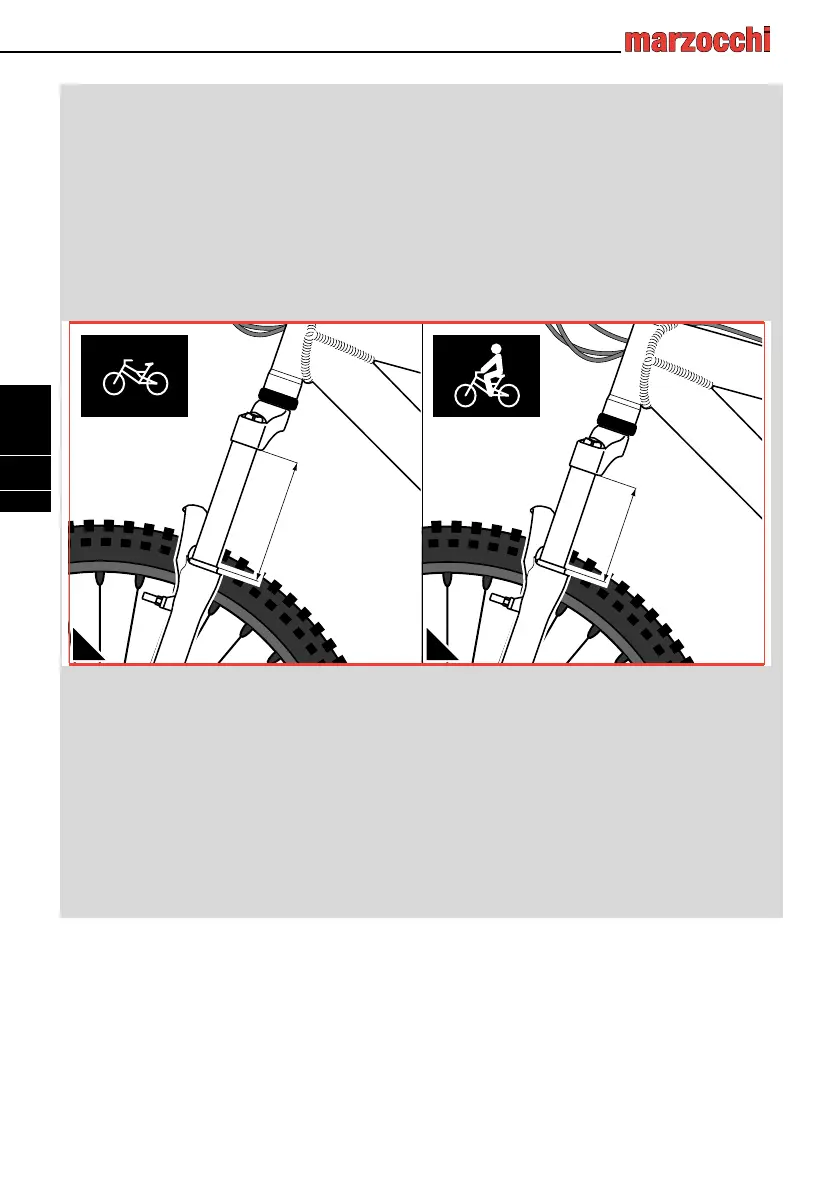 marzocchi