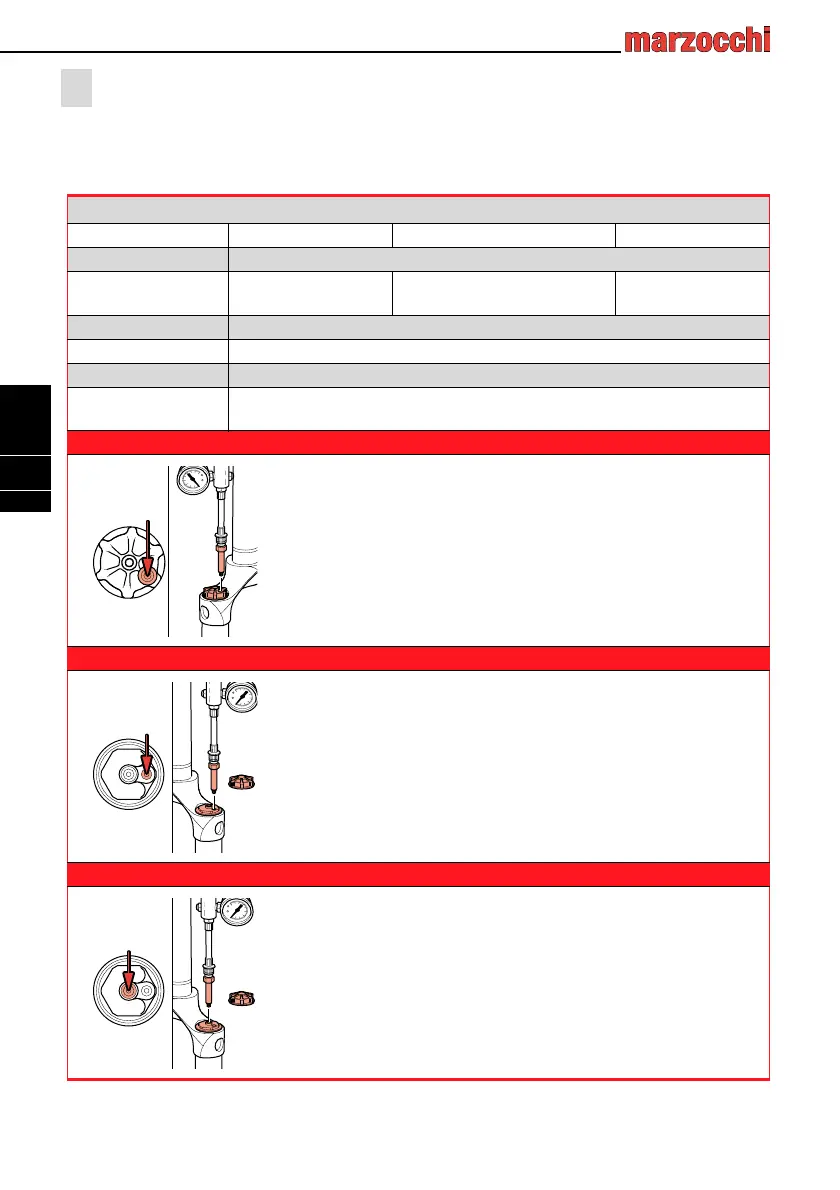 marzocchi