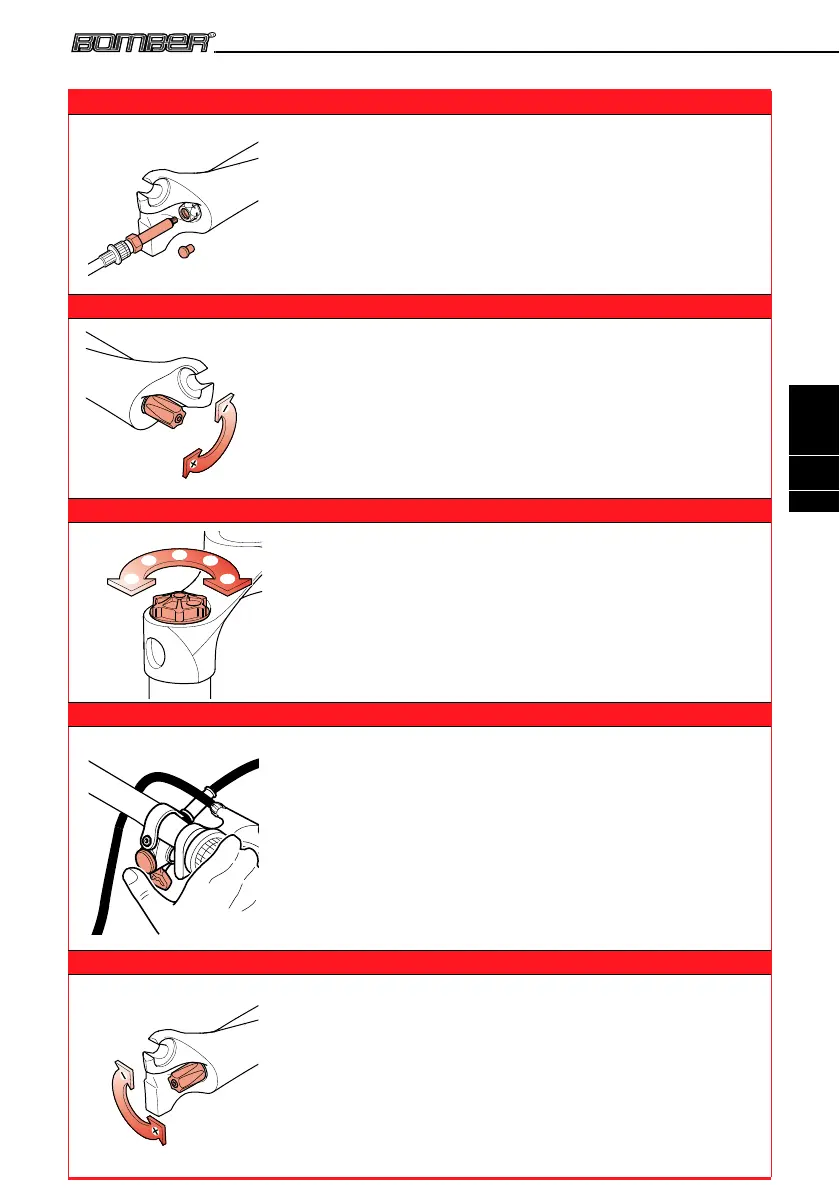 BOMBER®