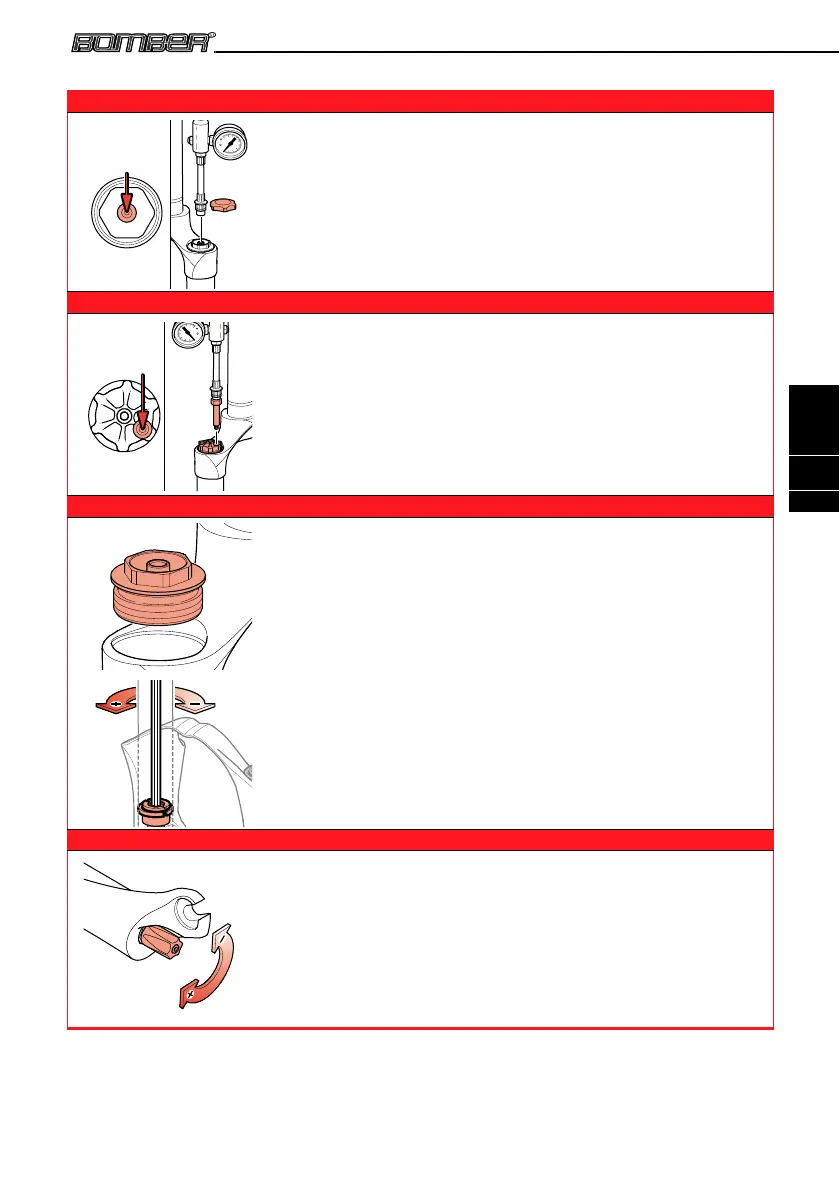 BOMBER®