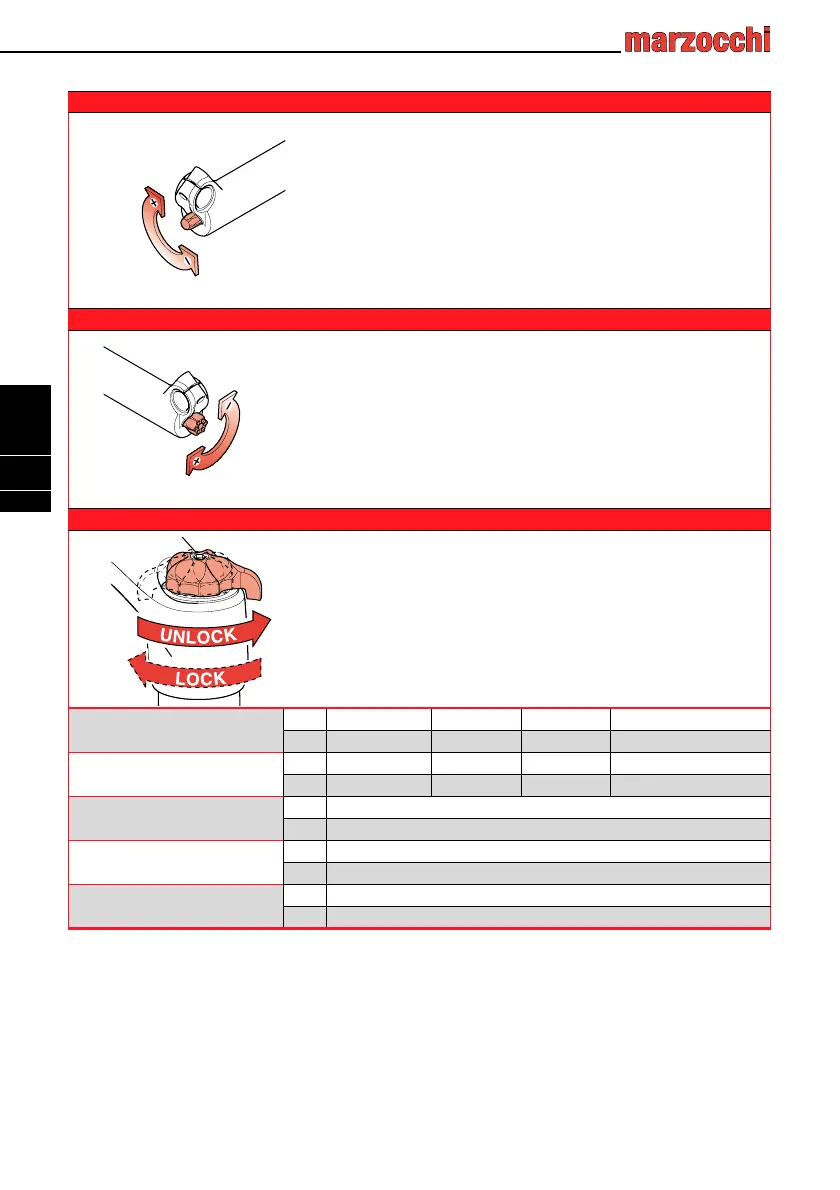 marzocchi

UNLOCK

LOCK