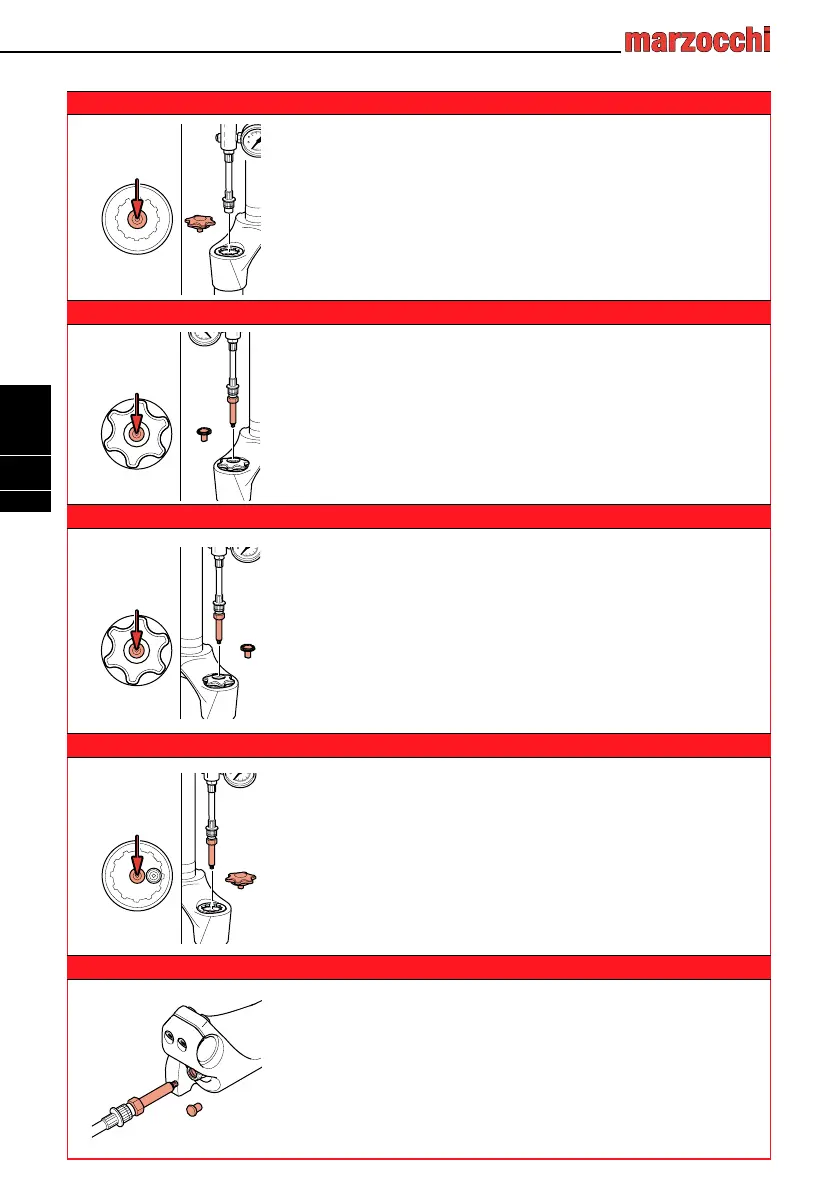 marzocchi