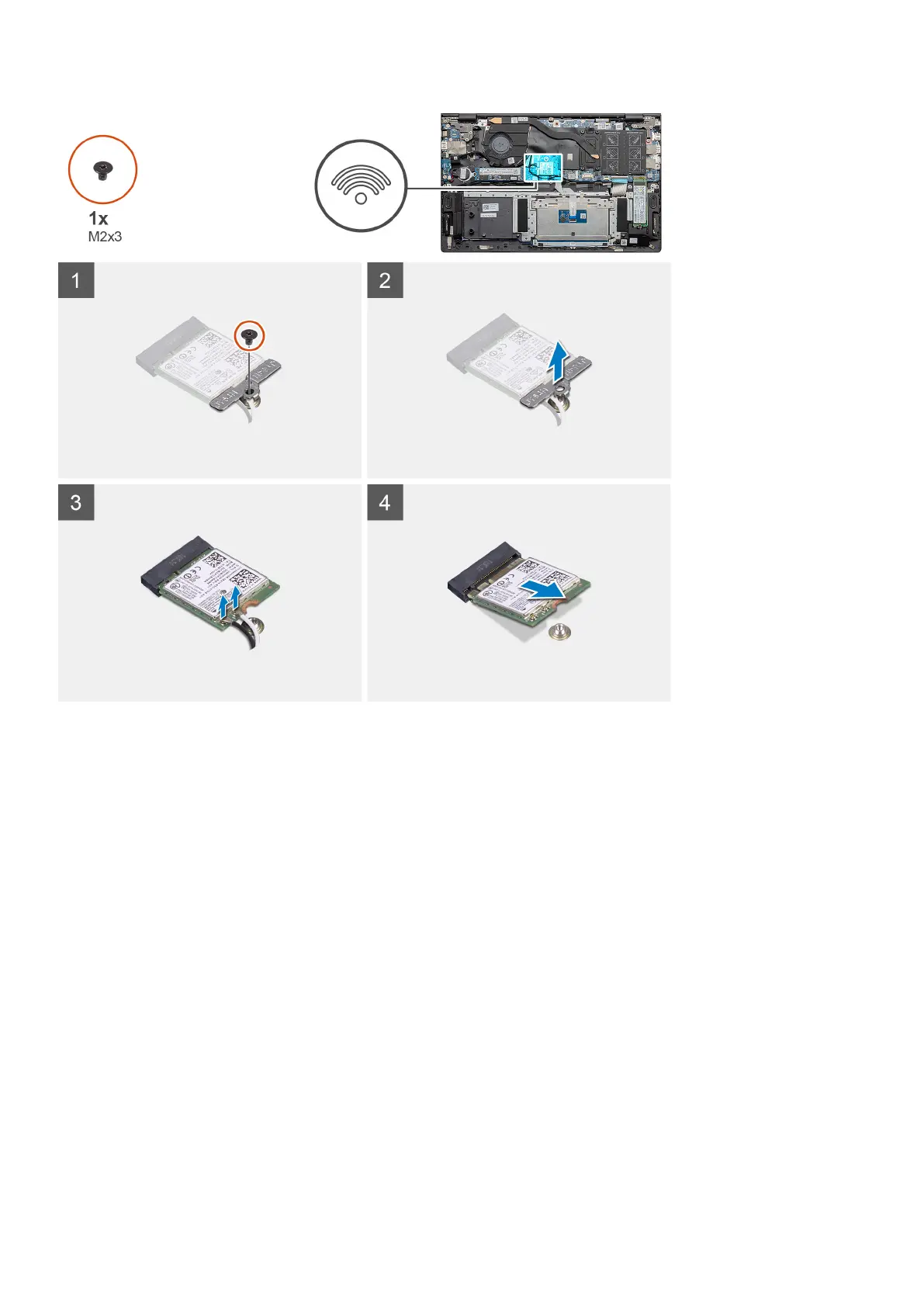 1x
M2x3

1

2

3

4