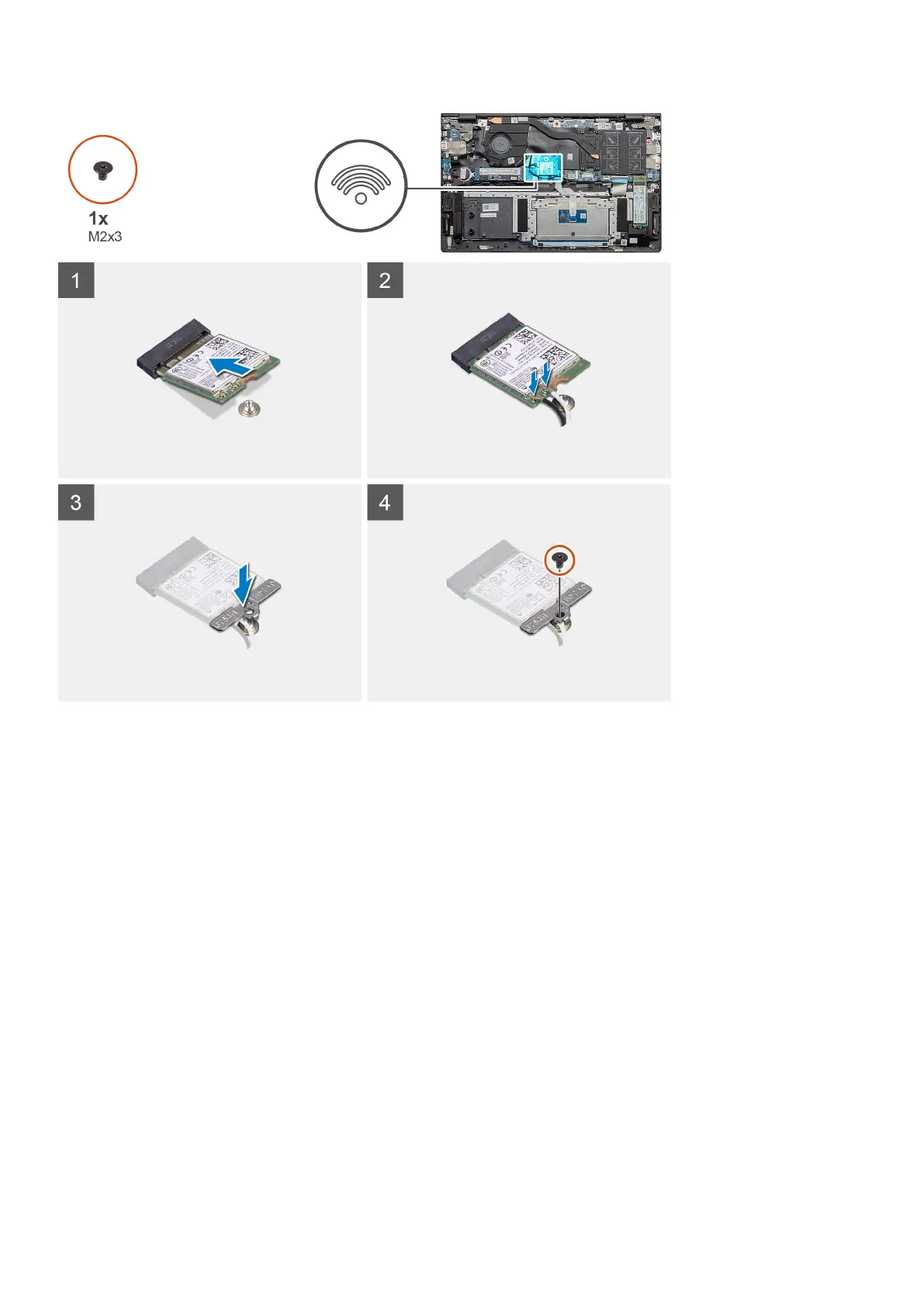 1x
M2x3

1

2

3

4