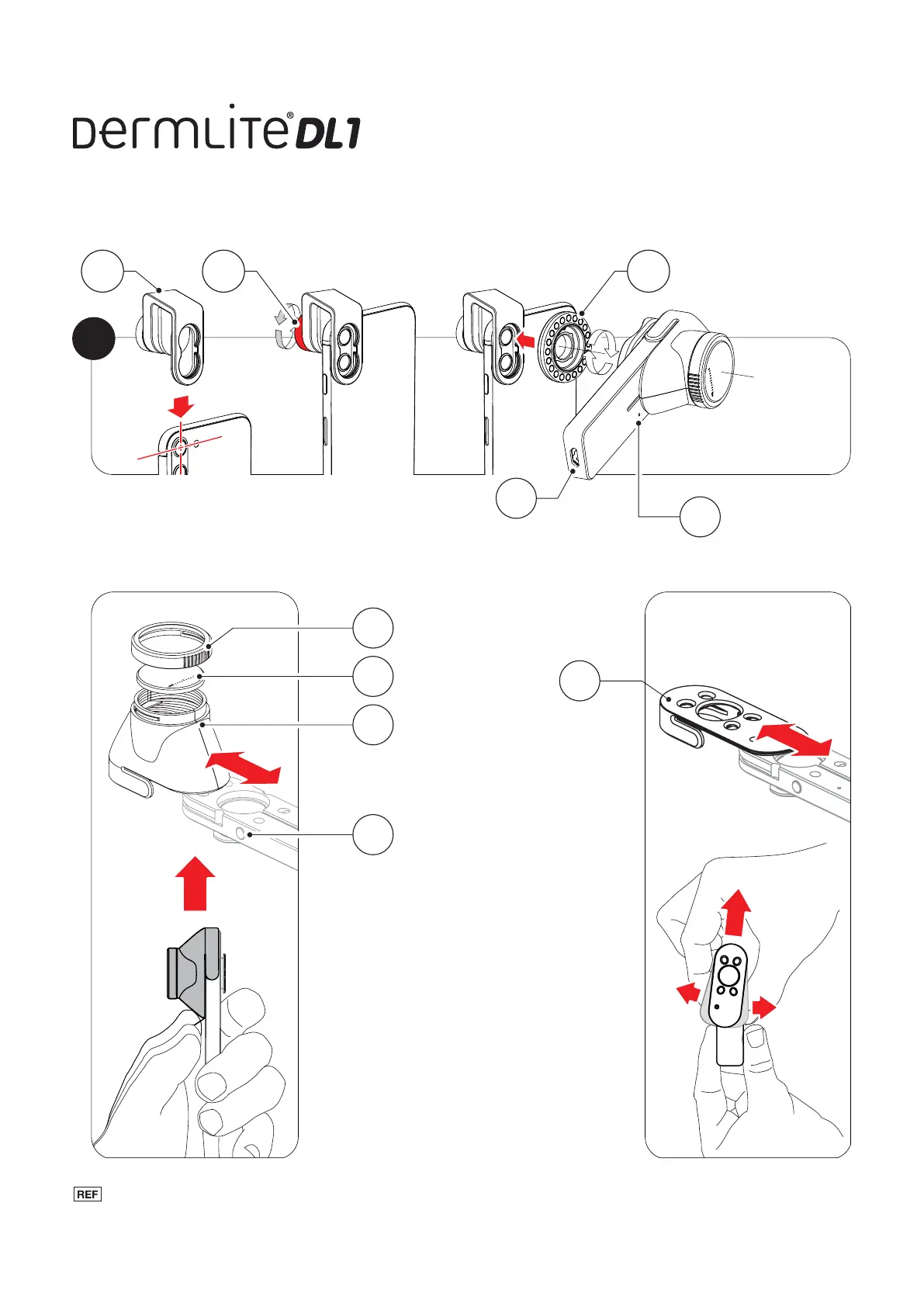 DermLite® DL1

REF