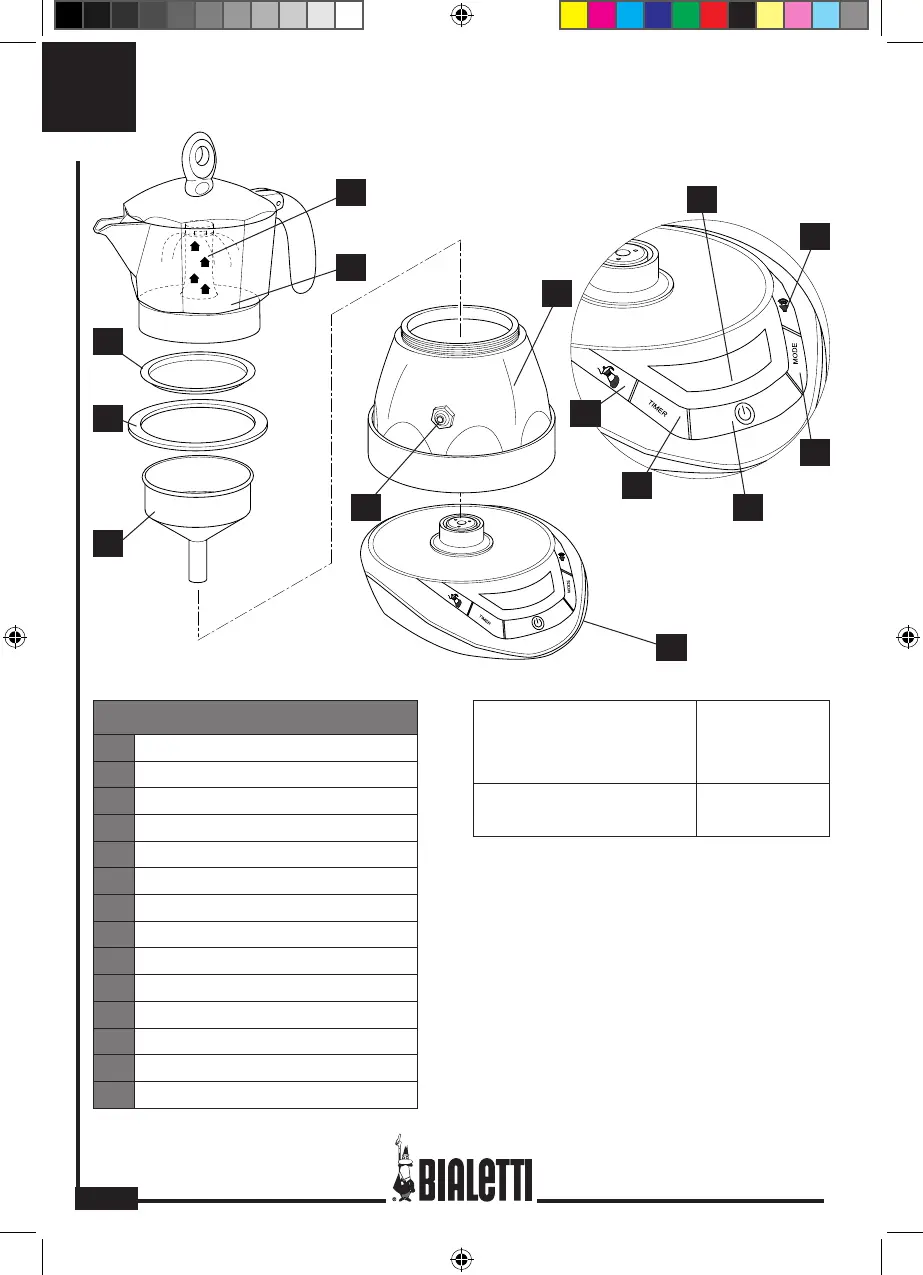 MODE

TIMER

TIMER

MODE

BIALETTI