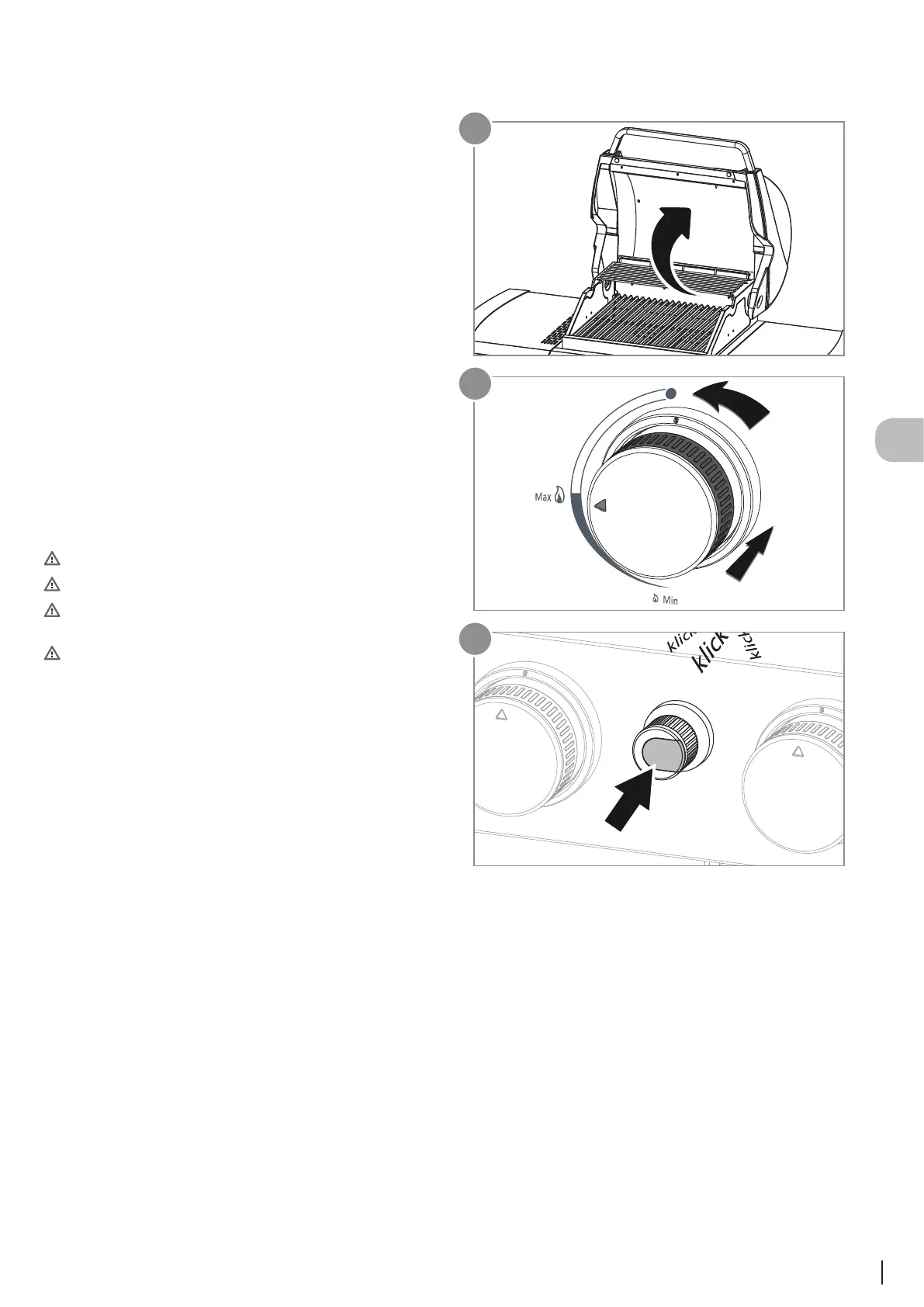 Max

Min

klick
klick
klick