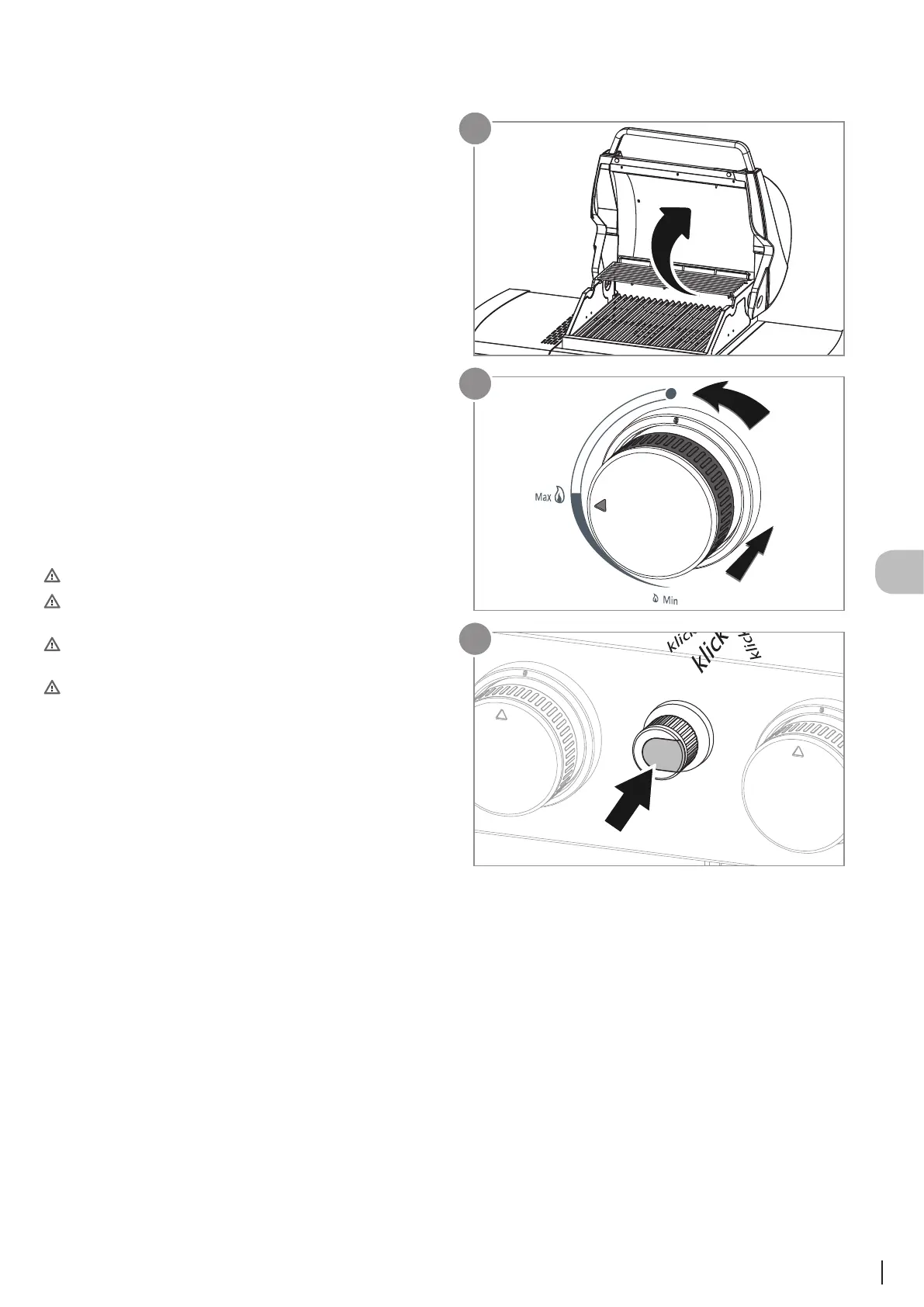 Max

Min

klick
klick
klick