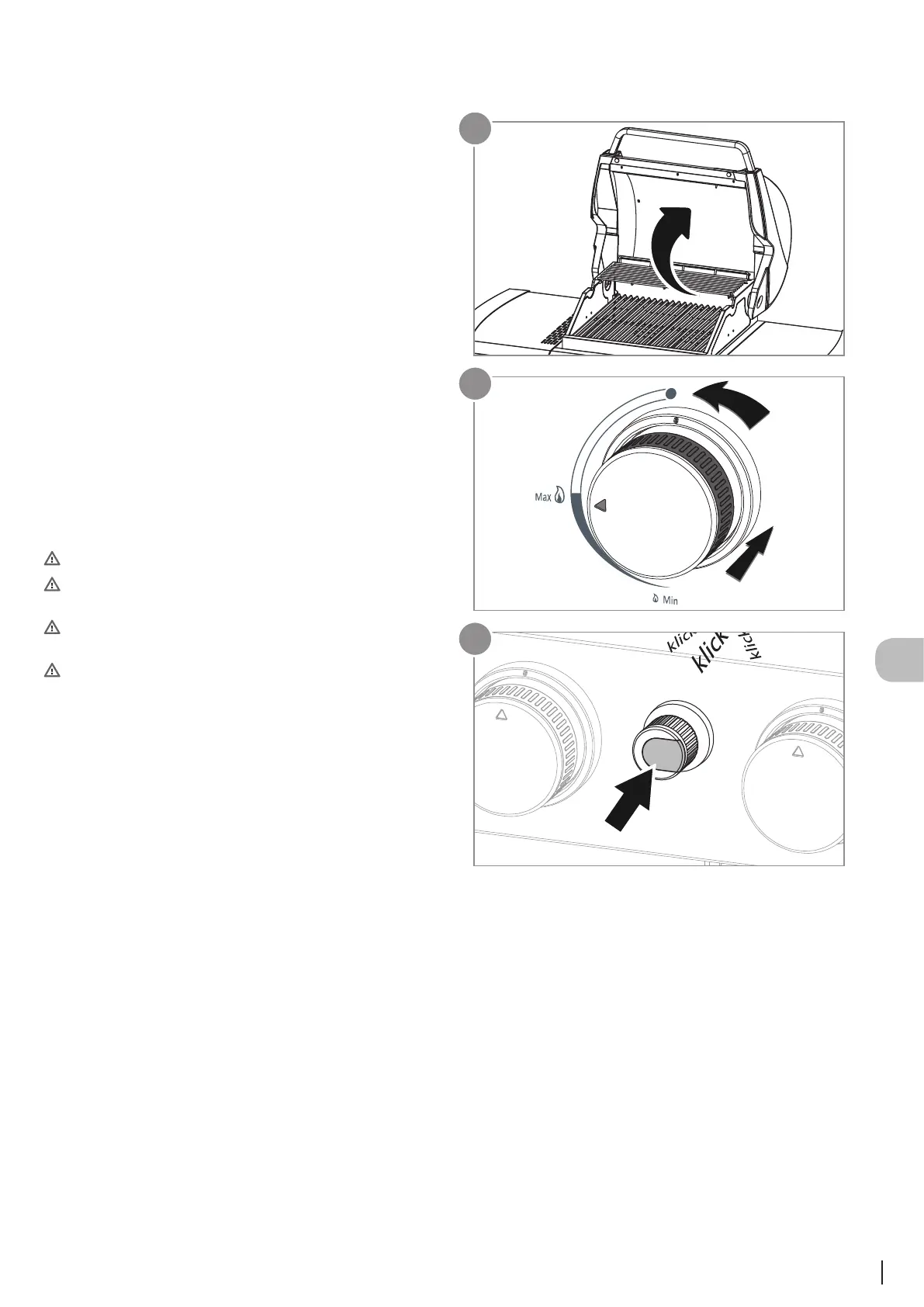 Max

Min

klick
klick
klick