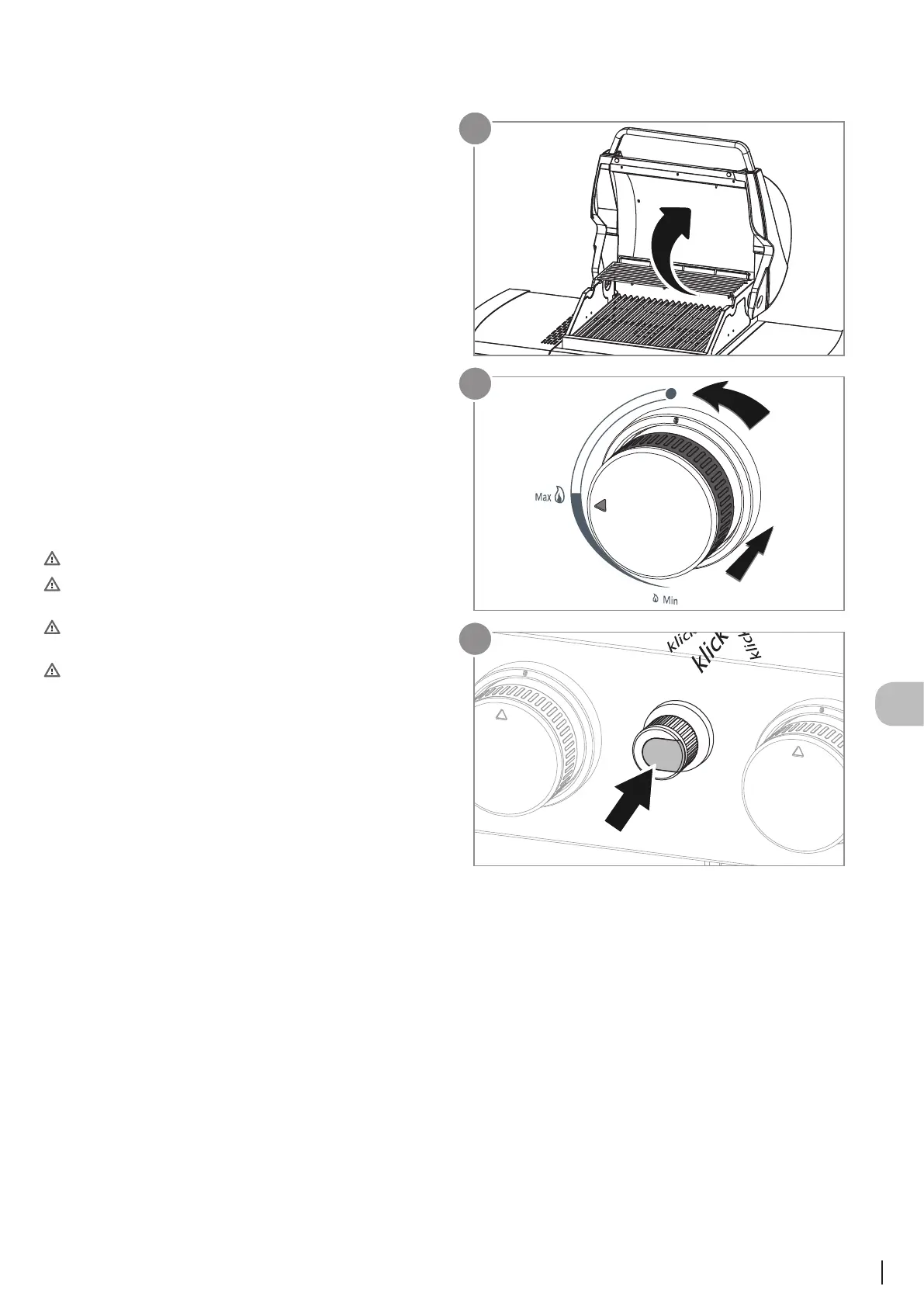 Max

Min

klick

klick

klick