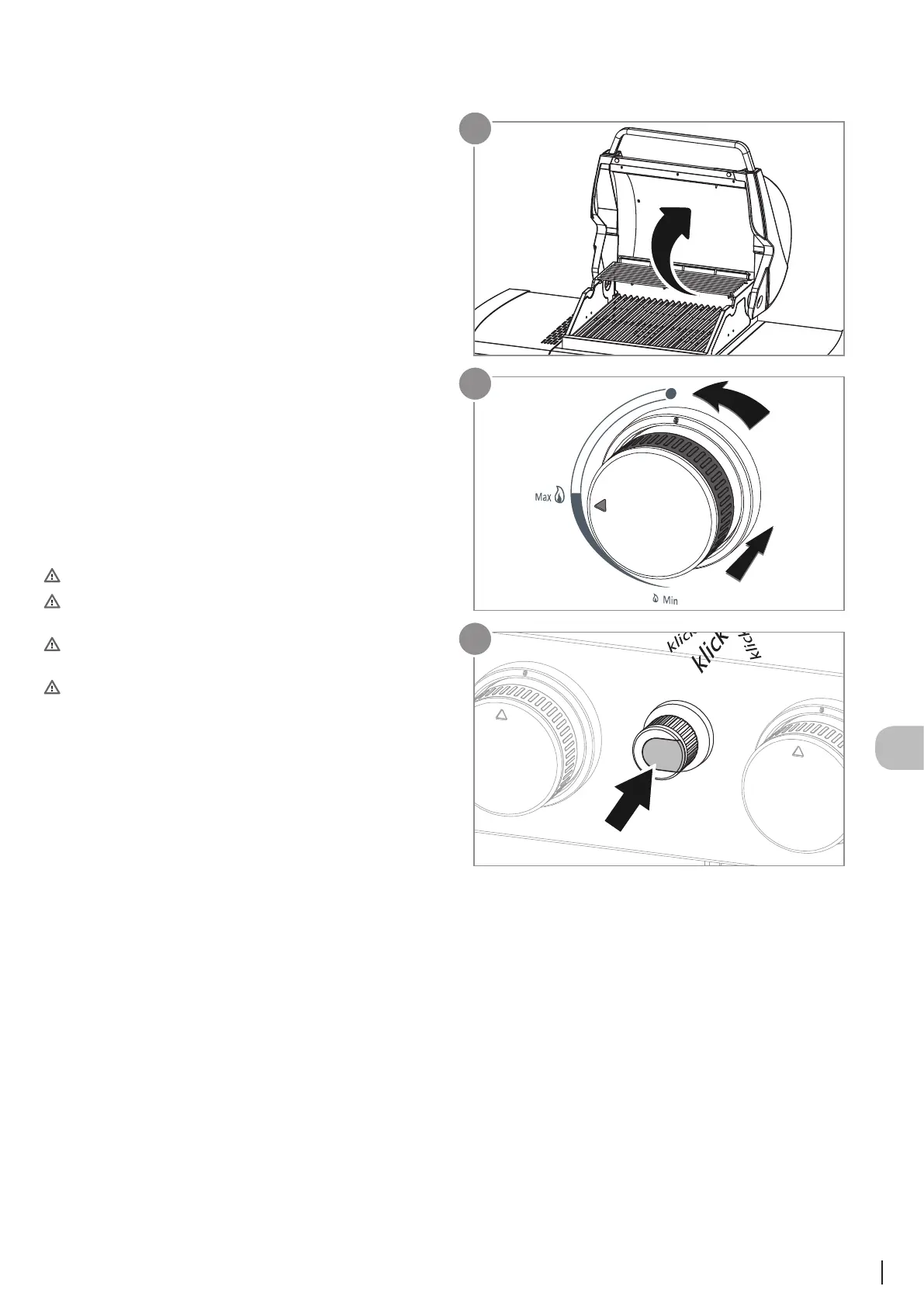 Max

Min

klick
klick
klick