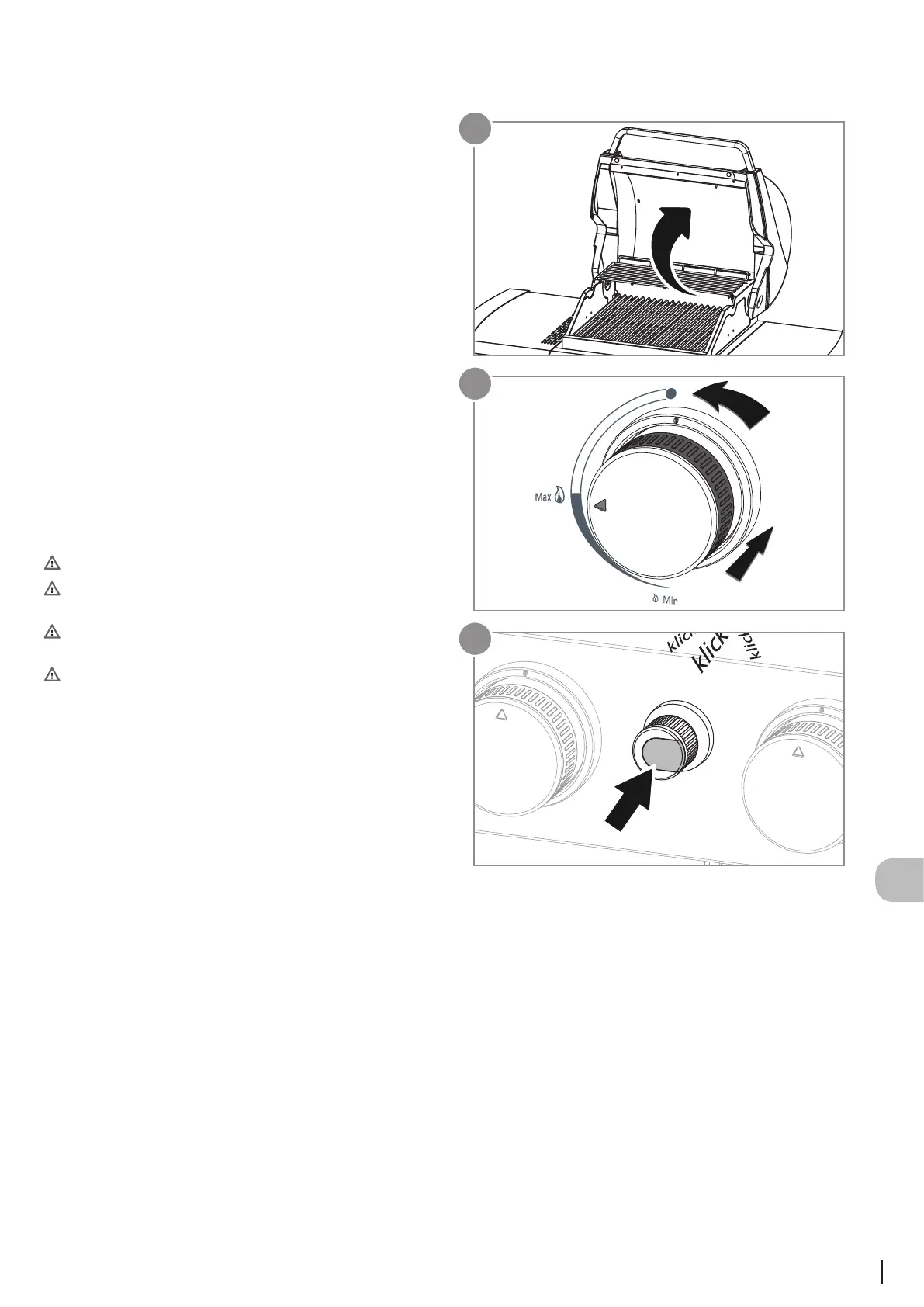 Max

Min

klick
klick
klick