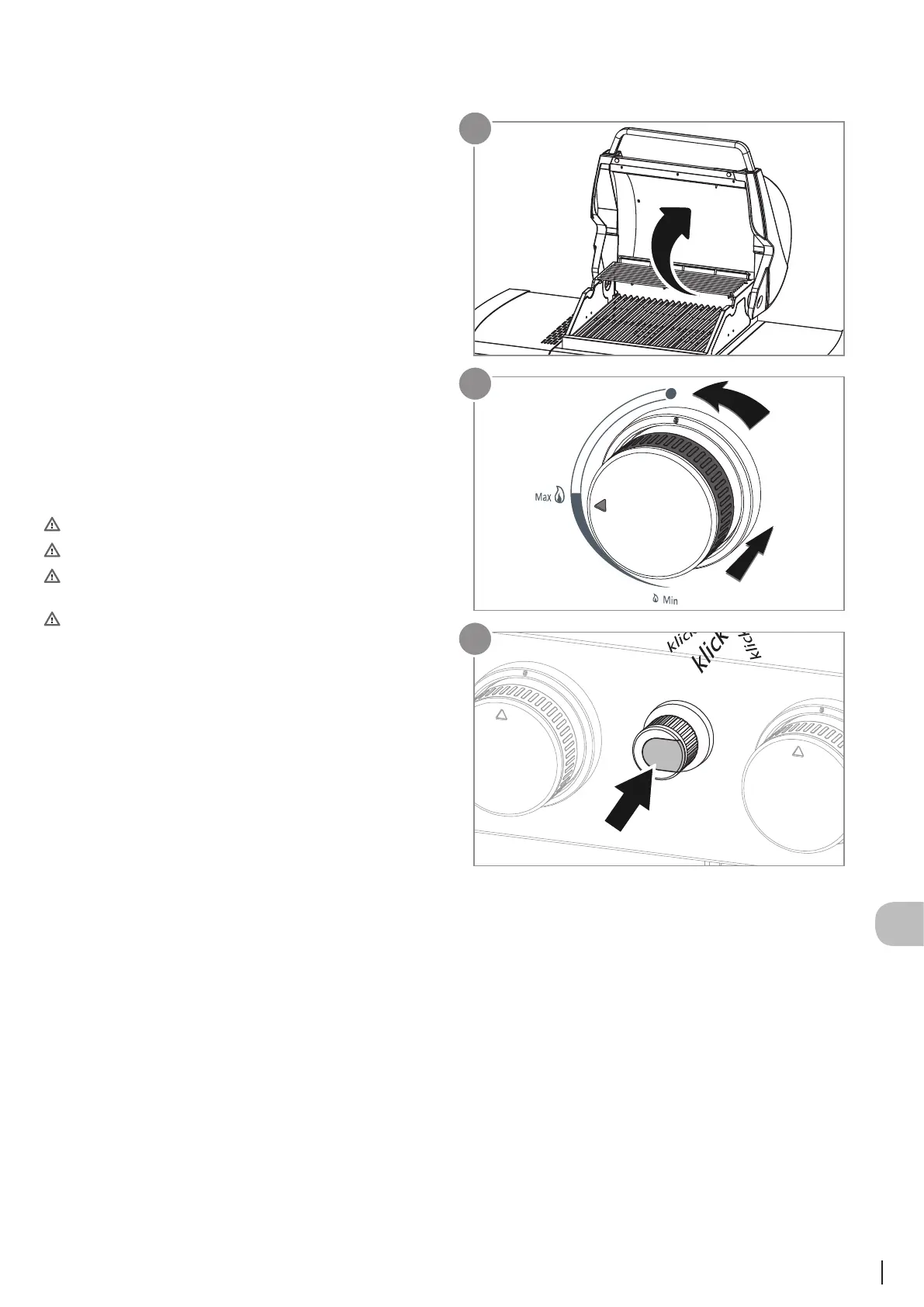 Max

Min

klick
klick
klick