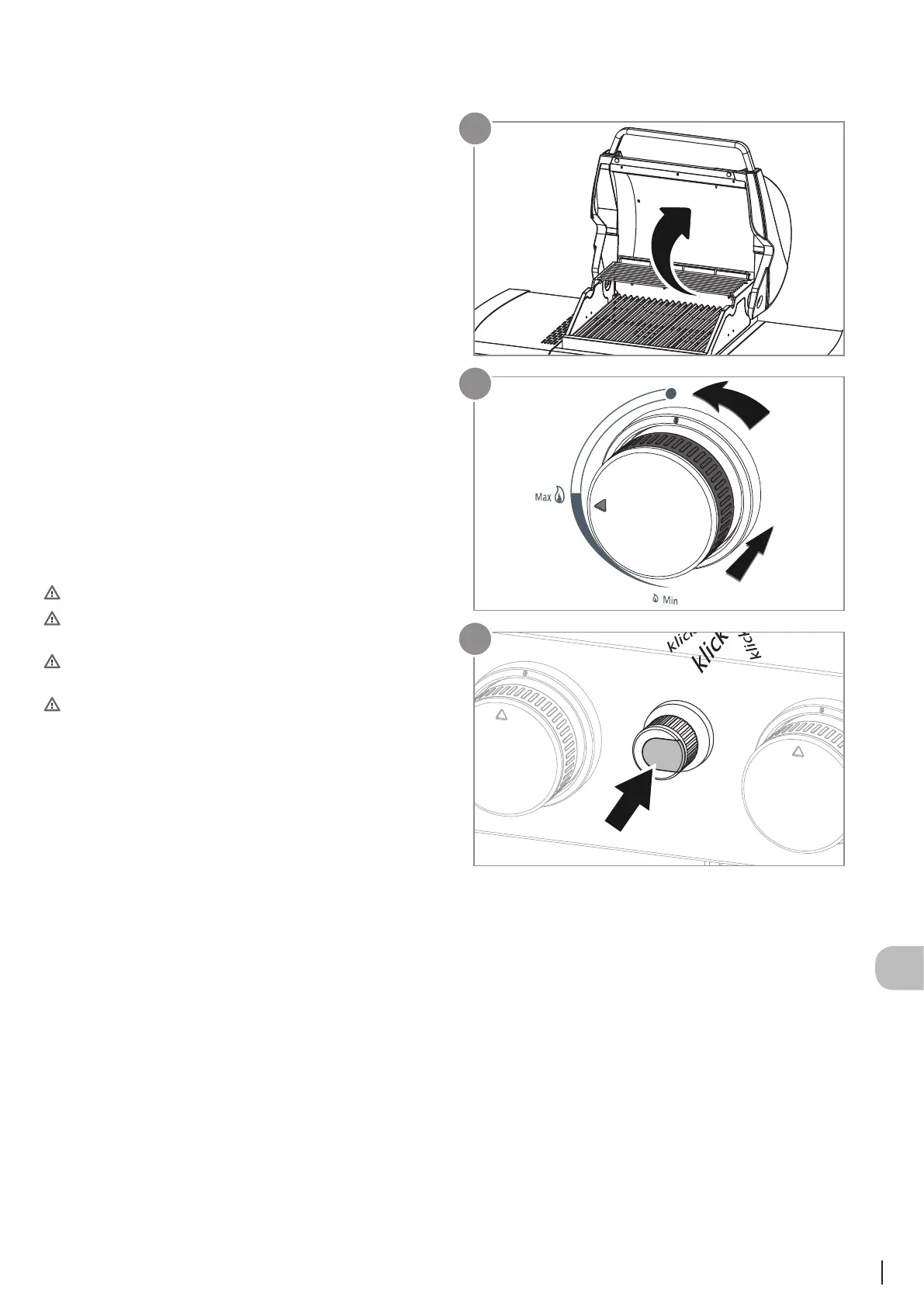 Max

Min

klick
klick
klick