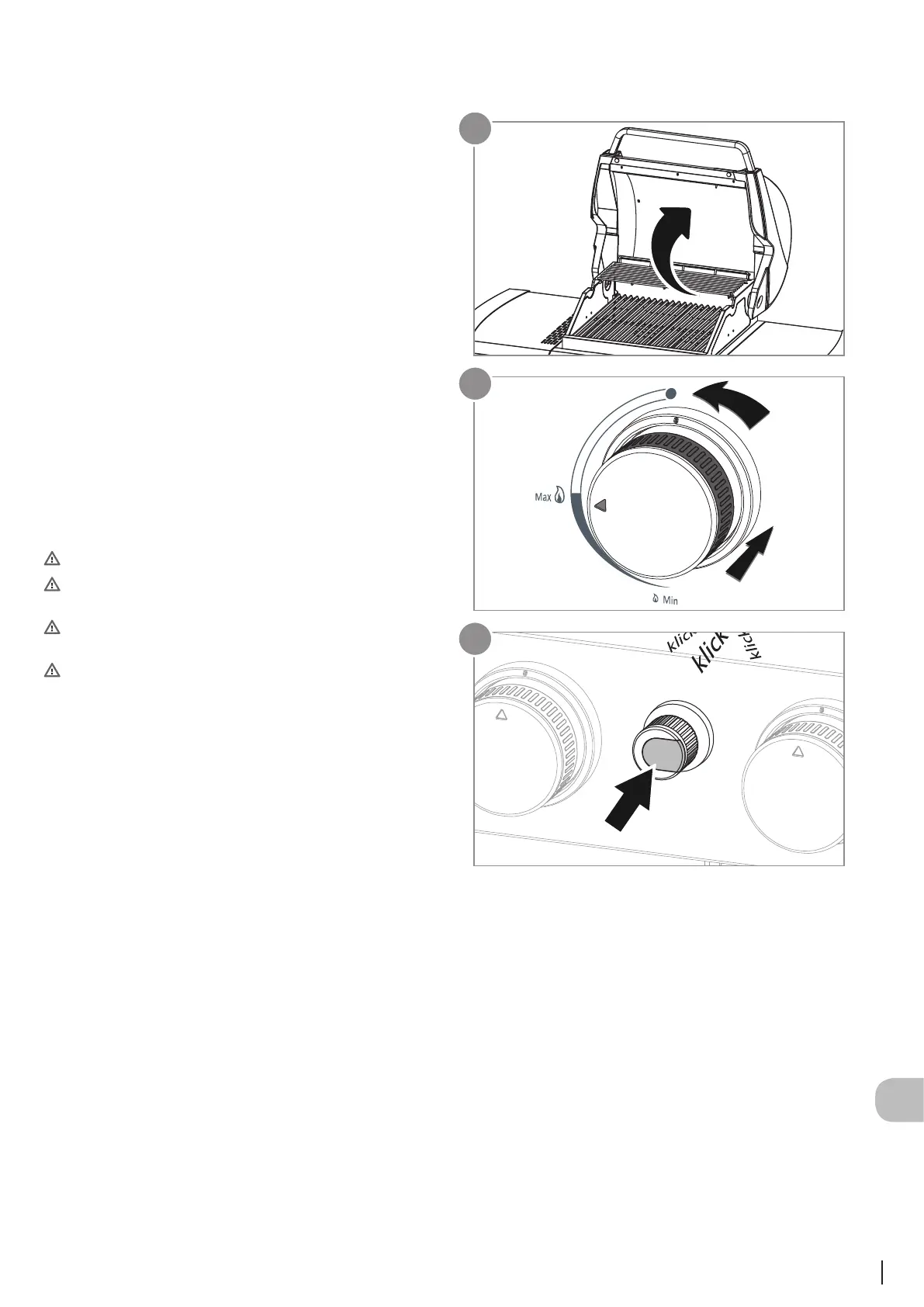 Max

Min

klick
klick
klick