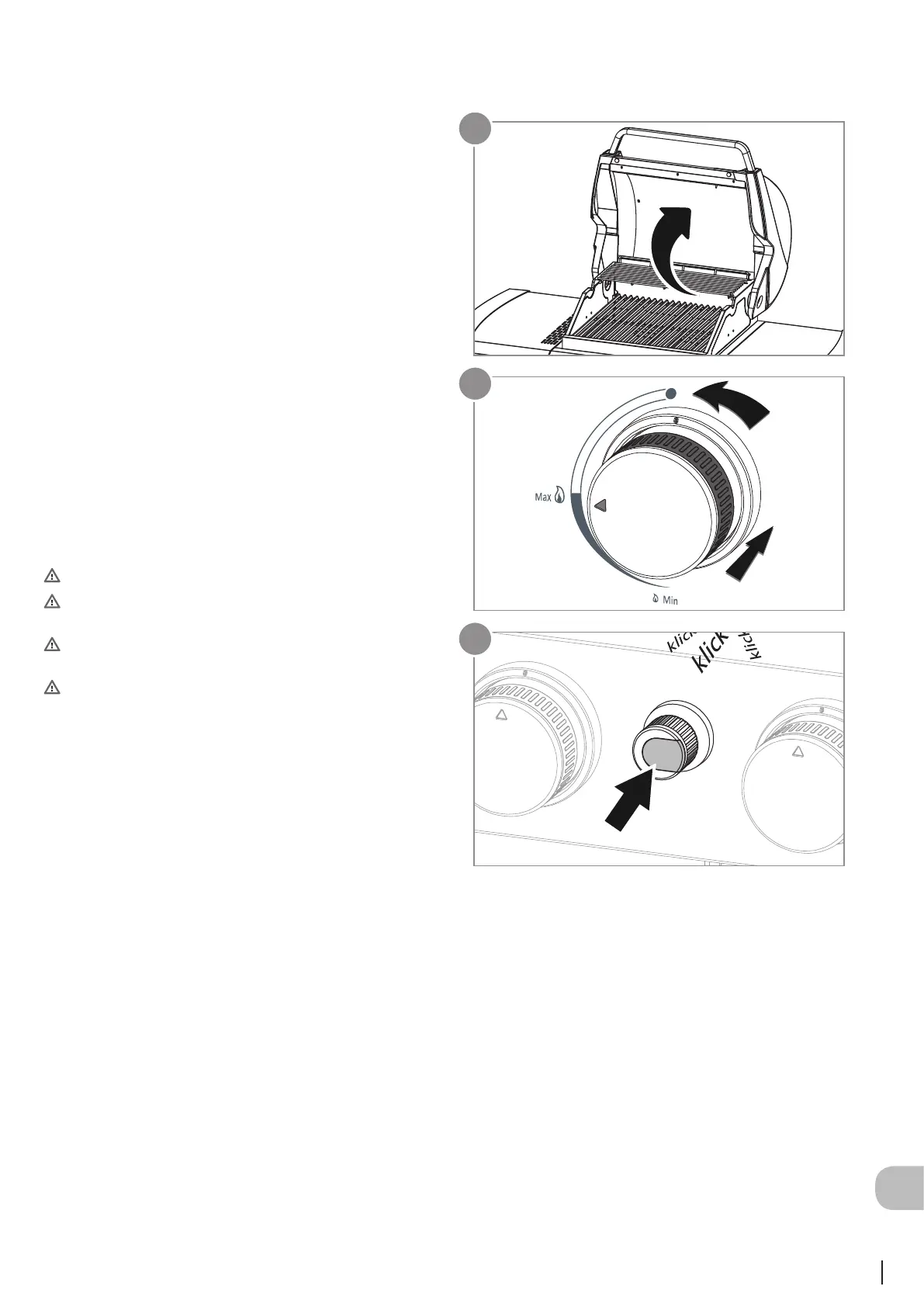 Max

Min

klick
klick
klick