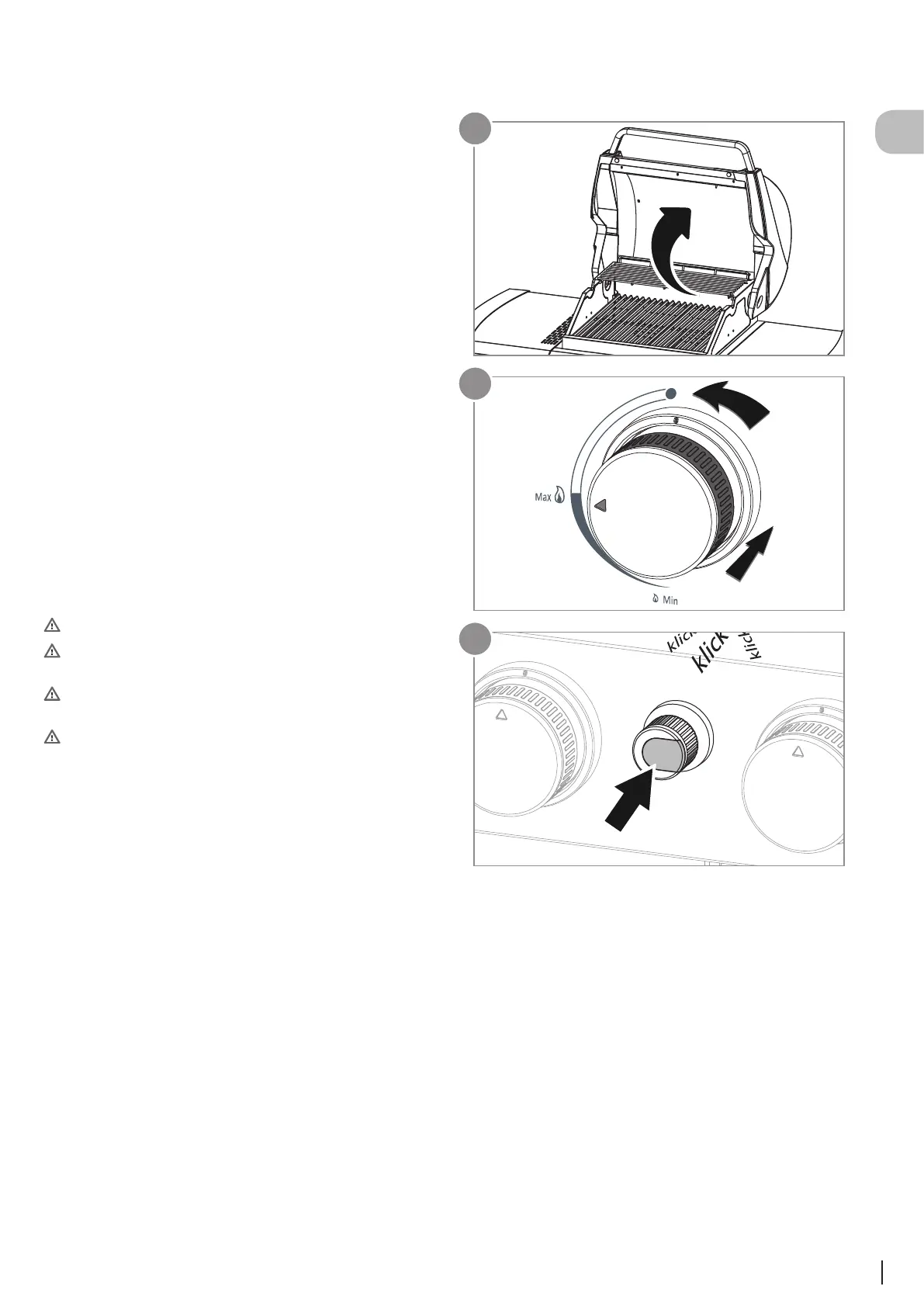 Max

Min

klick
klick
klick