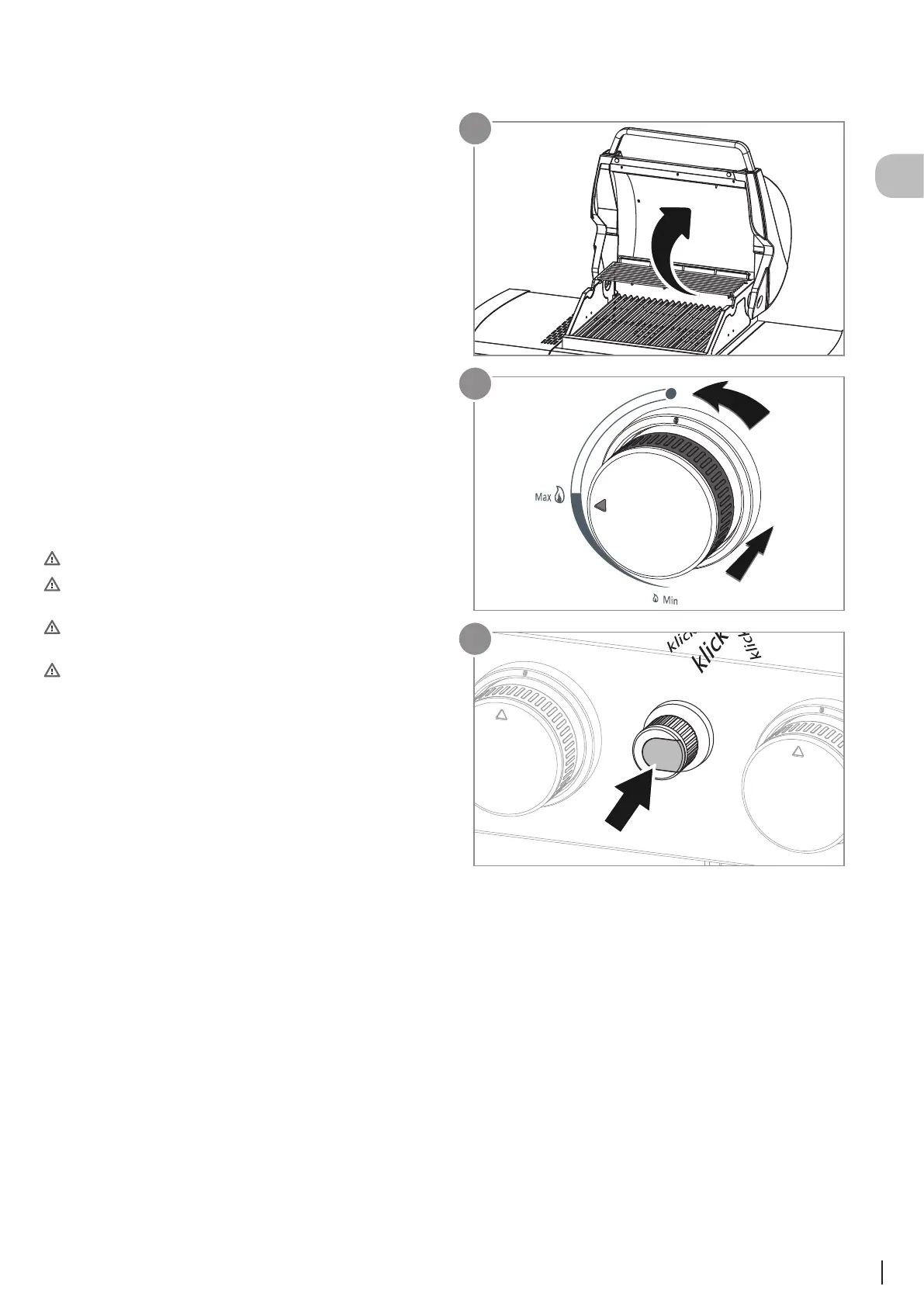 Max

Min

klick
klick
klick