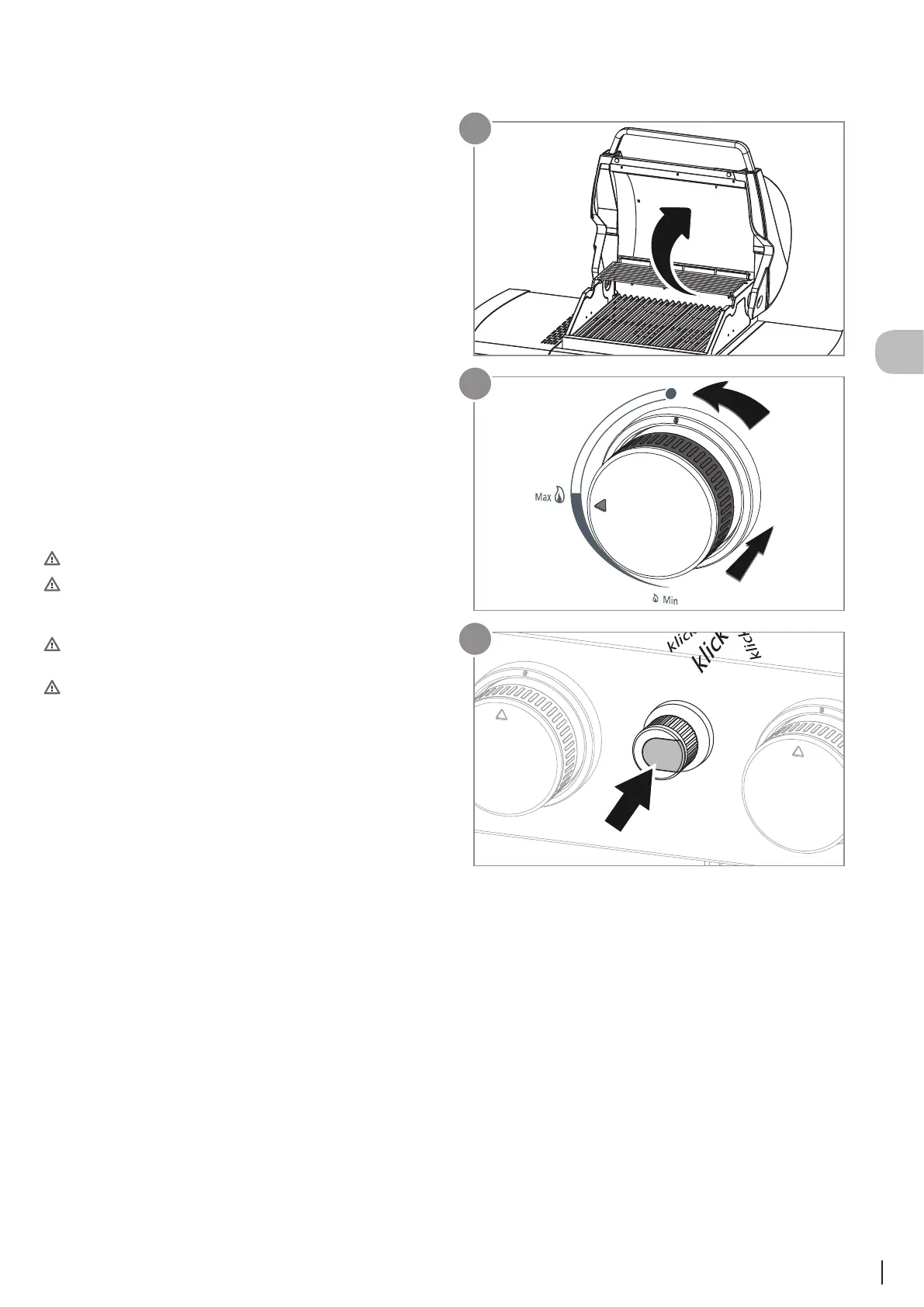 Max

Min

klick
klick
klick