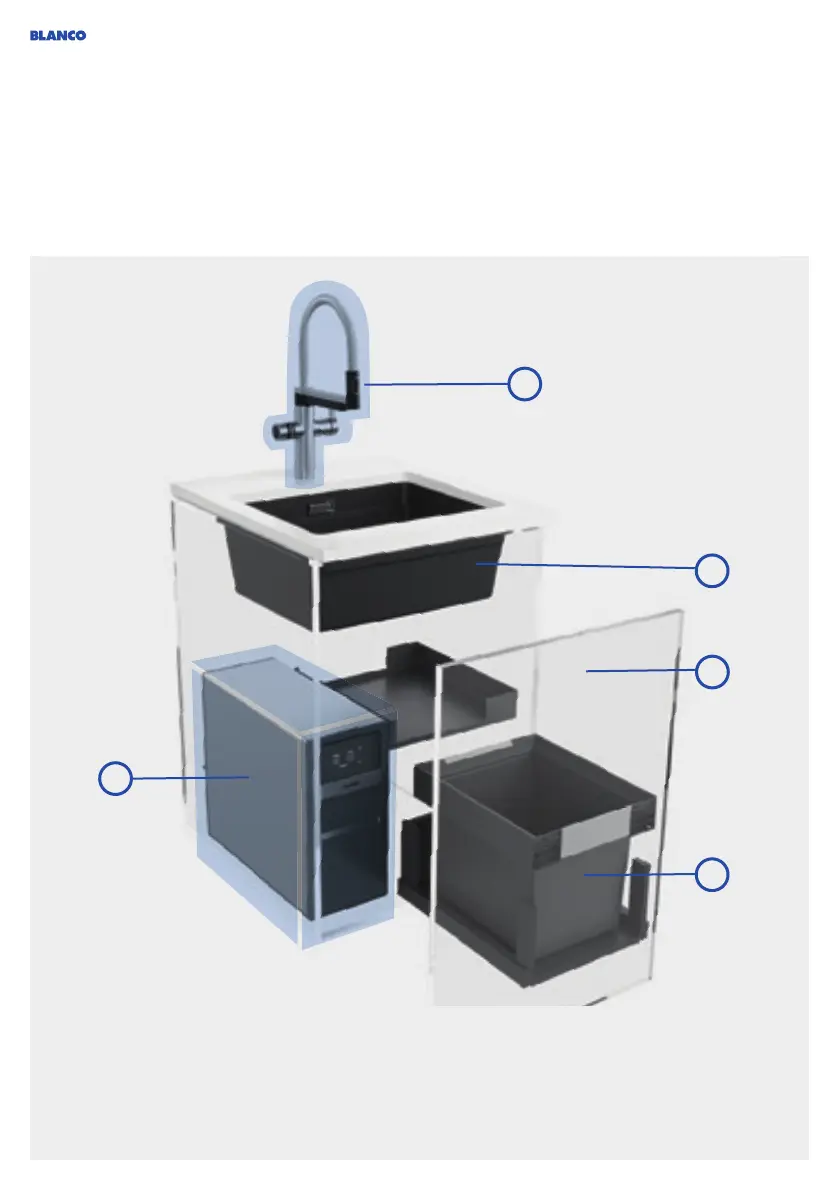 BLANCO